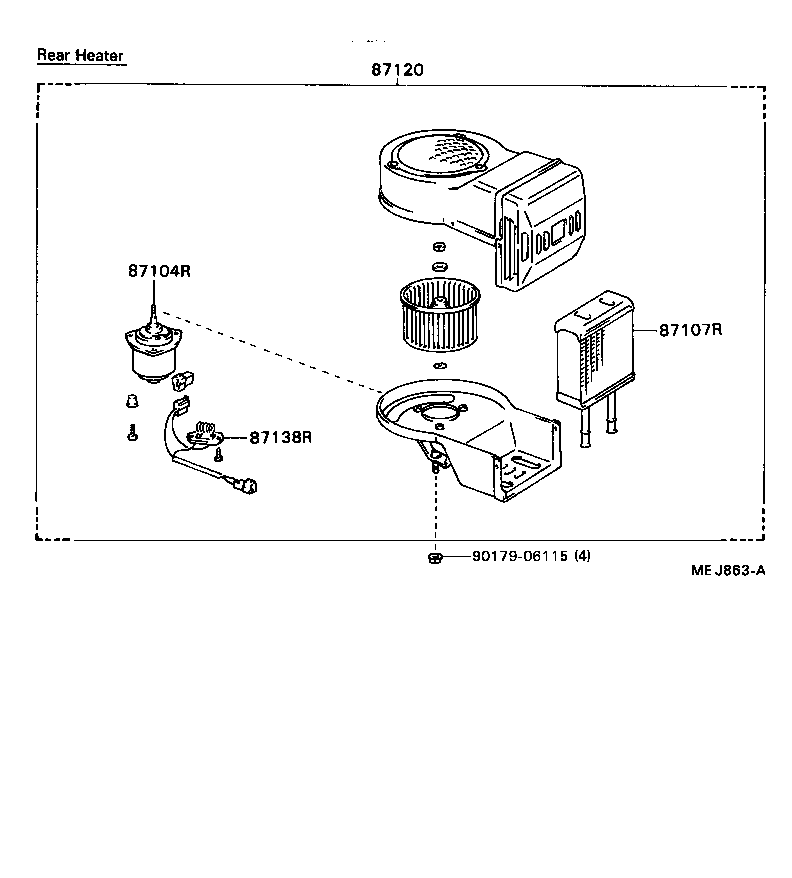 Rear Heater

87120

87104R

87107R

87138R

90179-06115 (4)

ME J863-A