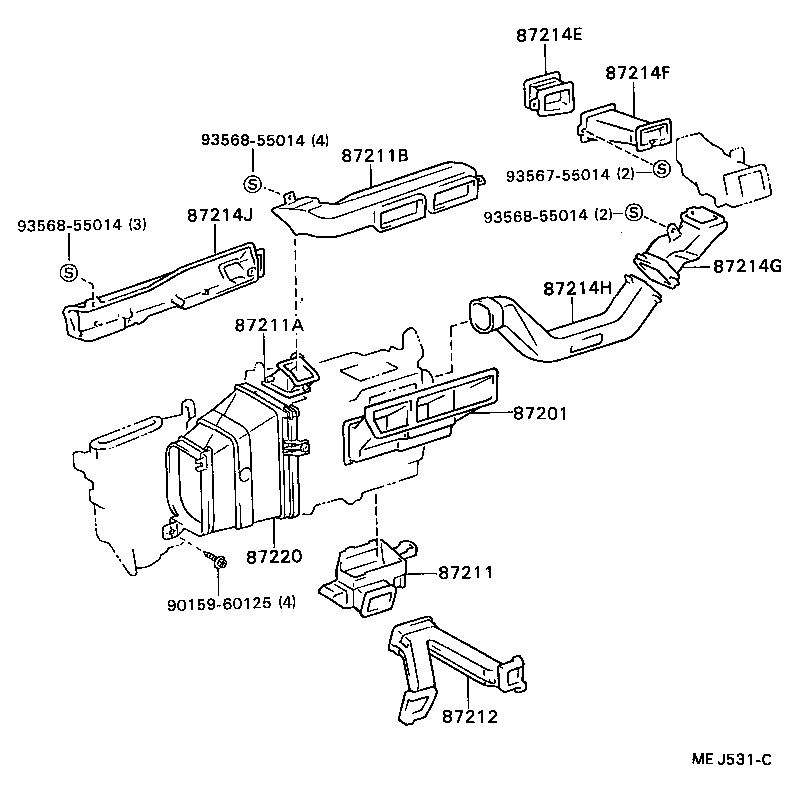 87214E
87214F
93568-55014 (4)
87211B
S
93567-55014 (2)
S
93568-55014 (3)
87214J
93568-55014 (2)
S
S
87214G
87214H
87211A
87201
87220
87211
90159-60125 (4)
87212
ME J531-C