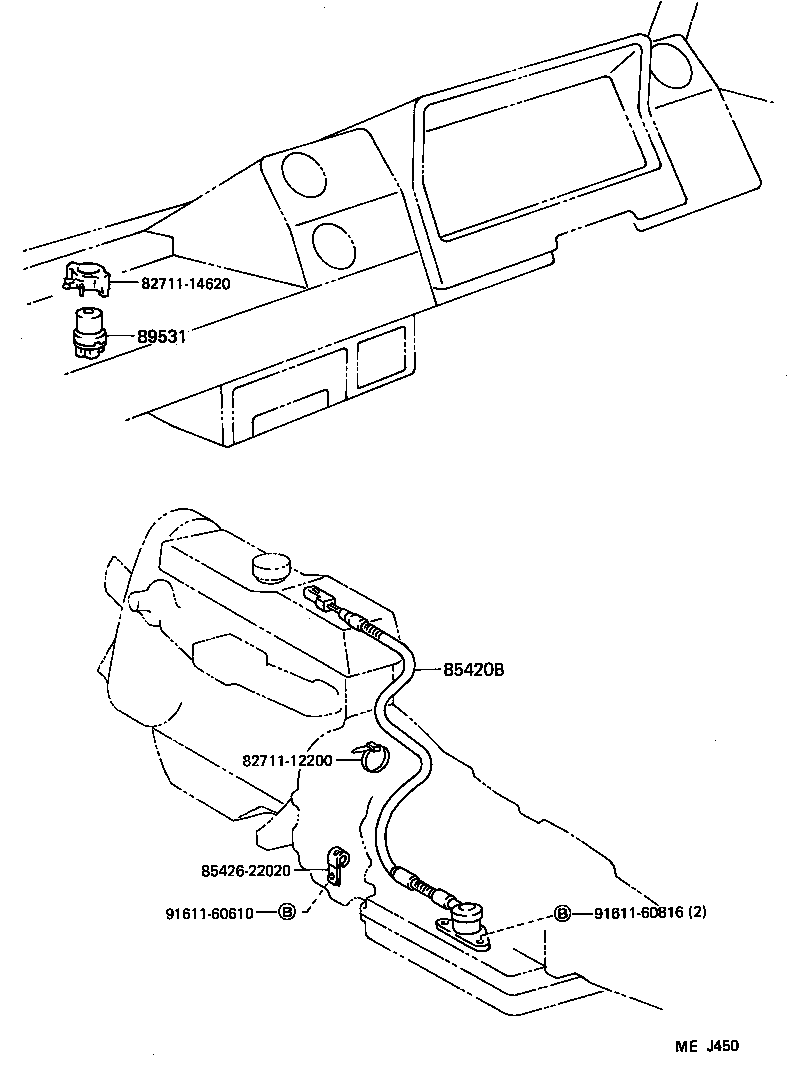 82711-14620
89531
85420B
82711-12200
85426-22020
91611-60610 B
B 91611-60816 (2)
ME J450