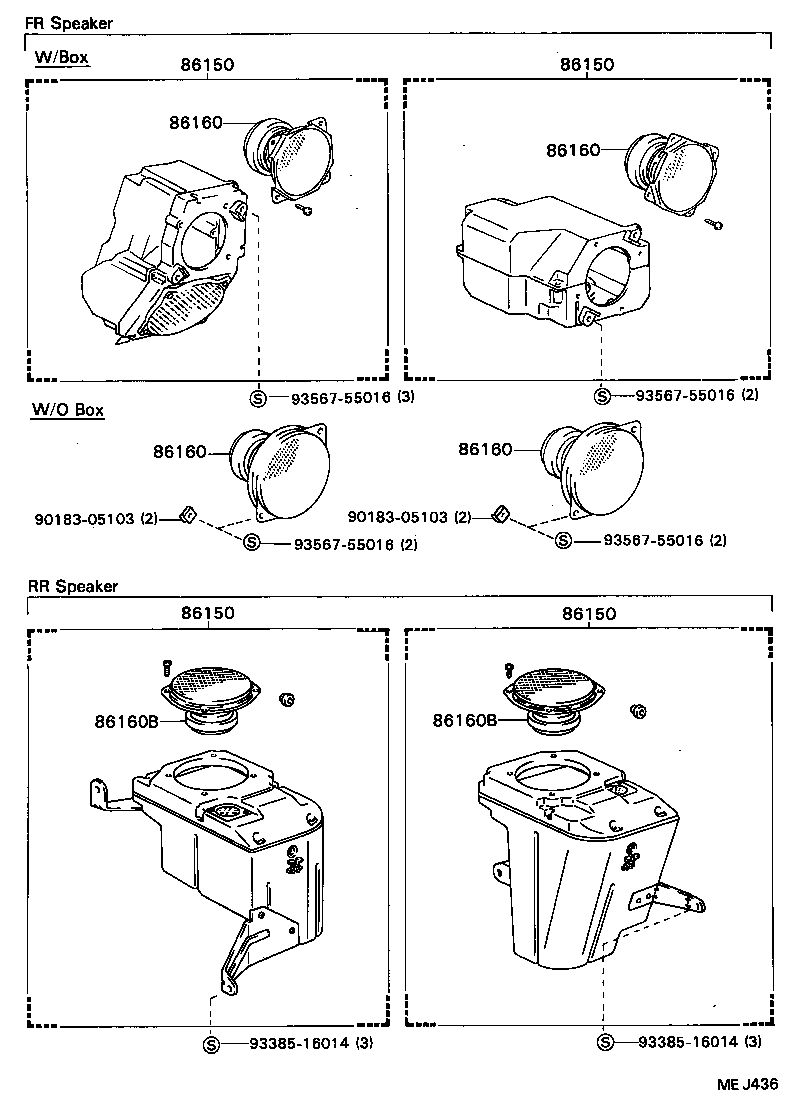 FR Speaker

W/Box

86150

86160

S 93567-55016 (3)

86150

86160

S 93567-55016 (2)

W/O Box

86160

90183-05103 (2)

S 93567-55016 (2)

86160

90183-05103 (2)

S 93567-55016 (2)

RR Speaker

86150

86160B

S 93385-16014 (3)

86150

86160B

S 93385-16014 (3)

ME J436