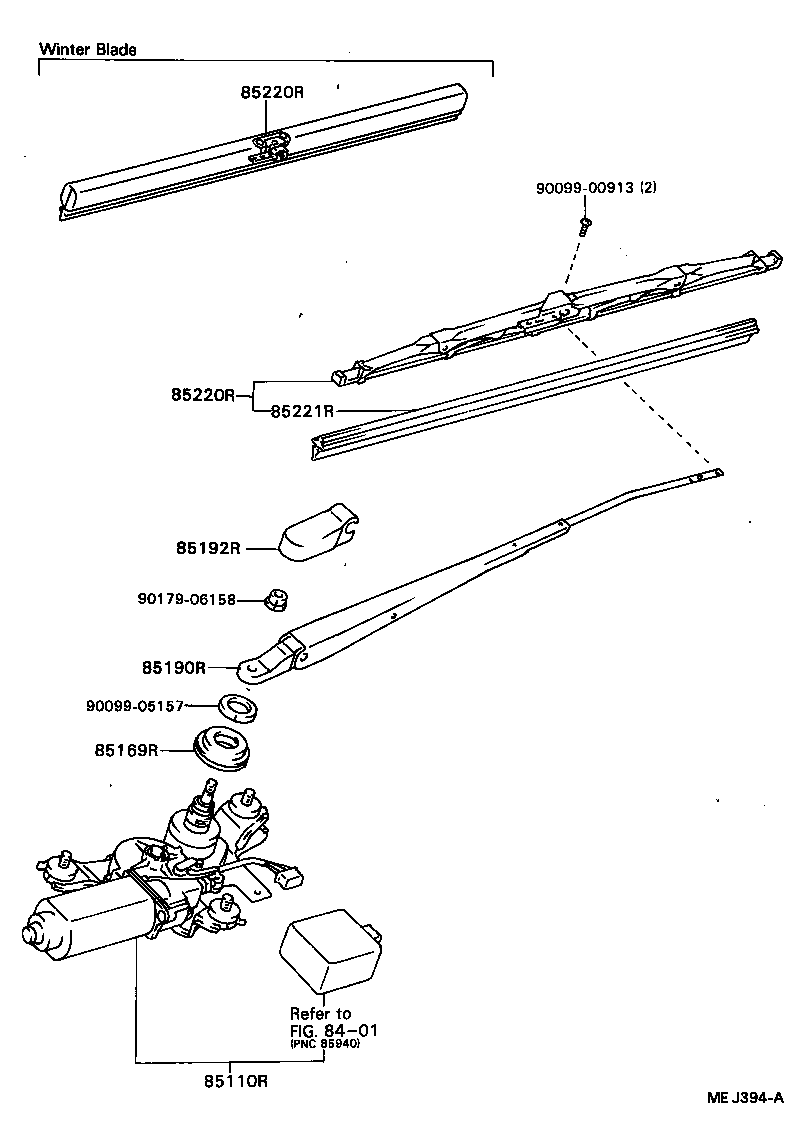 Winter Blade

85220R

90099-00913 (2)

85220R

85221R

85192R

90179-06158

85190R

90099-05157

85169R

Refer to FIG. 84-01 (PNC 85940)

85110R

ME J394-A