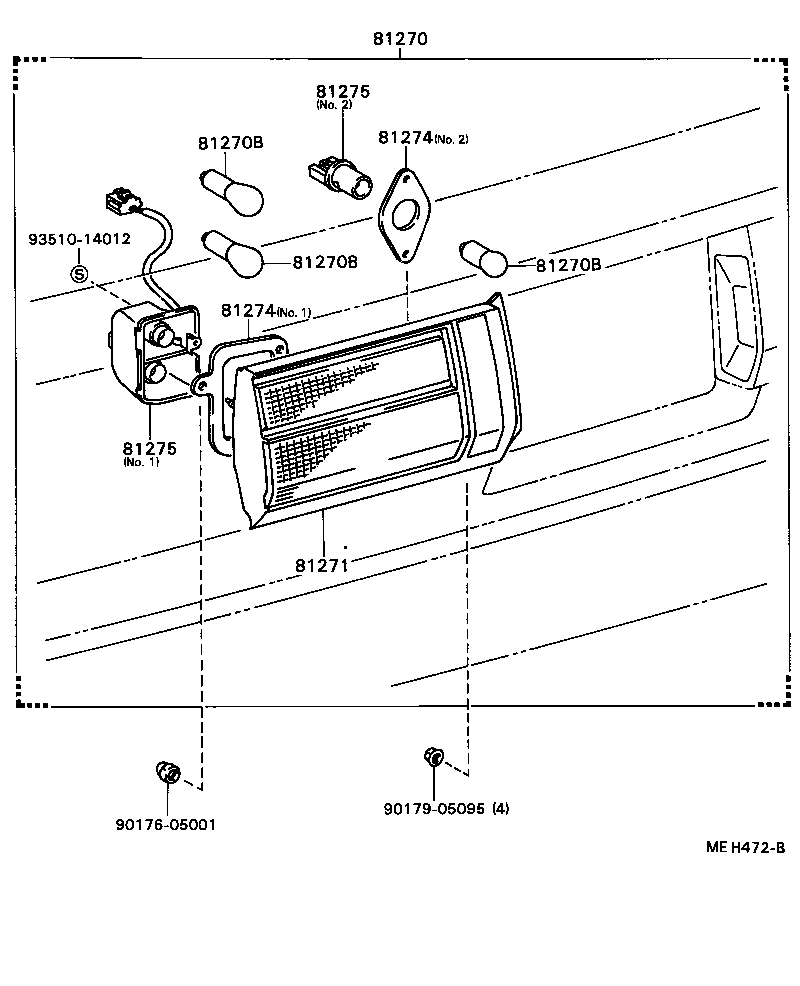 81270

81275
(No. 2)

81270B

81274(No. 2)

93510-14012

Ⓢ

81270B

81270B

81274(No. 1)

81275
(No. 1)

81271

90176-05001

90179-05095 (4)

ME H472-B