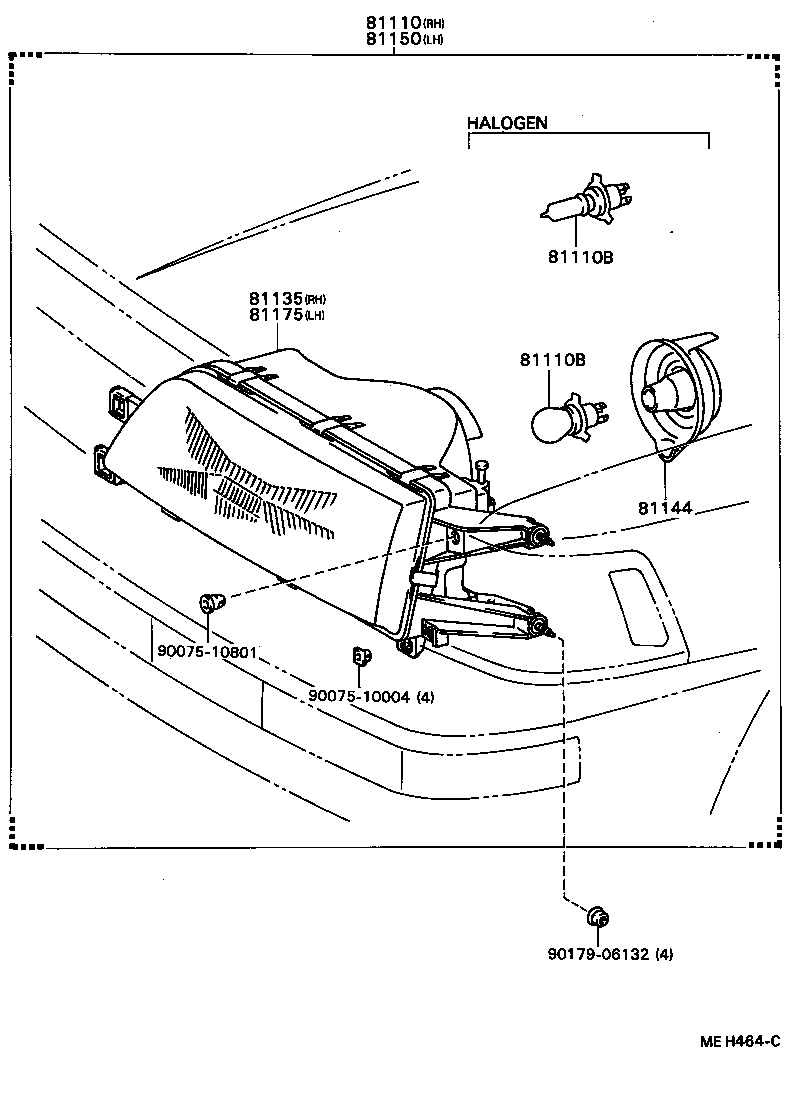 81110(RH)
81150(LH)

HALOGEN

81110B

81135(RH)
81175(LH)

81110B

81144

90075-10801

90075-10004 (4)

90179-06132 (4)

ME H464-C