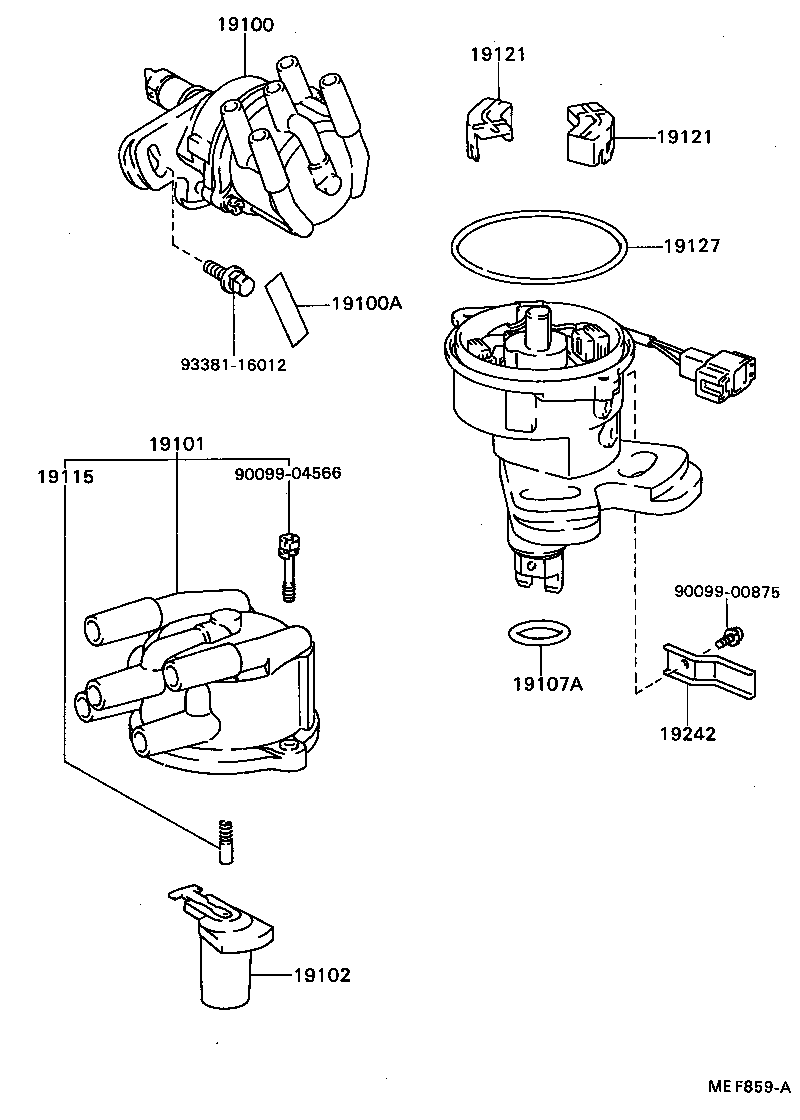 19100

19121

19121

19127

19100A

93381-16012

19101

19115

90099-04566

90099-00875

19107A

19242

19102

MEF859-A