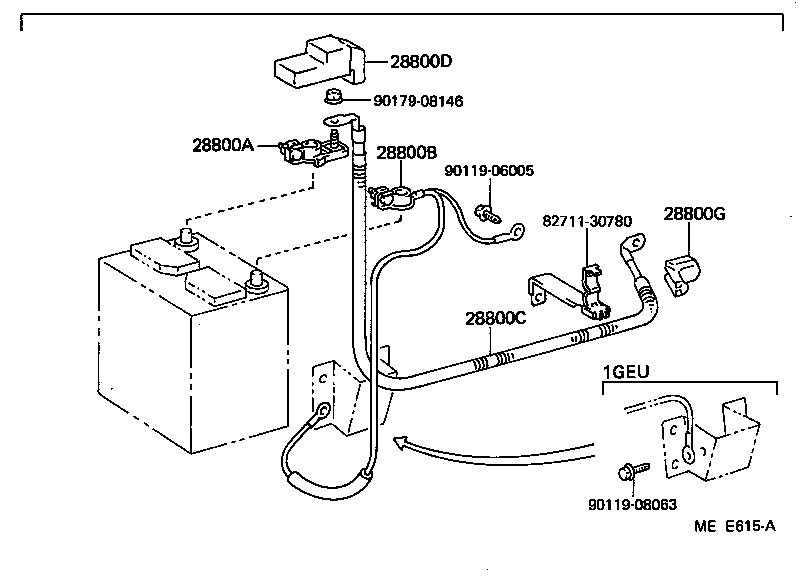 28800D
90179-08146
28800A
28800B
90119-06005
82711-30780
28800G
28800C
1GEU
90119-08063
ME E615-A