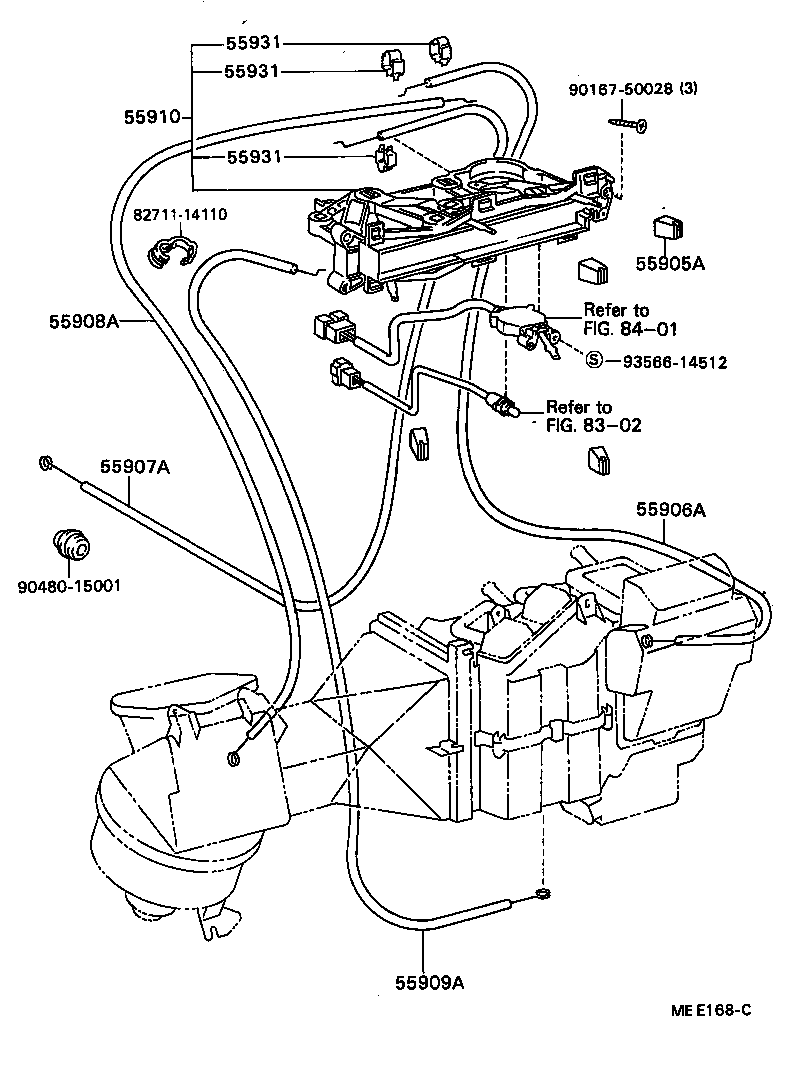 55931
55931
55910
55931
90167-50028 (3)
82711-14110
55905A
55908A
Refer to FIG. 84-01
Ⓢ 93566-14512
Refer to FIG. 83-02
55907A
55906A
90480-15001
55909A
ME E168-C