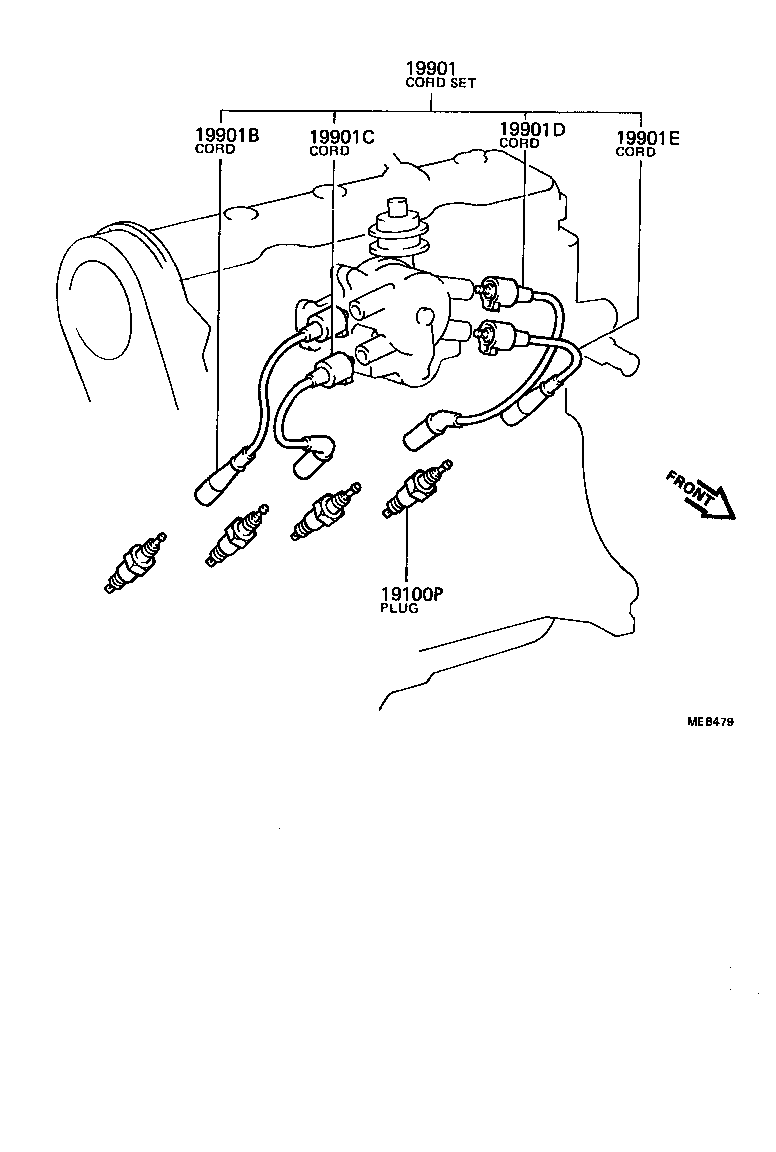 19901
CORD SET

19901B
CORD

19901C
CORD

19901D
CORD

19901E
CORD

FRONT

19100P
PLUG

ME8479