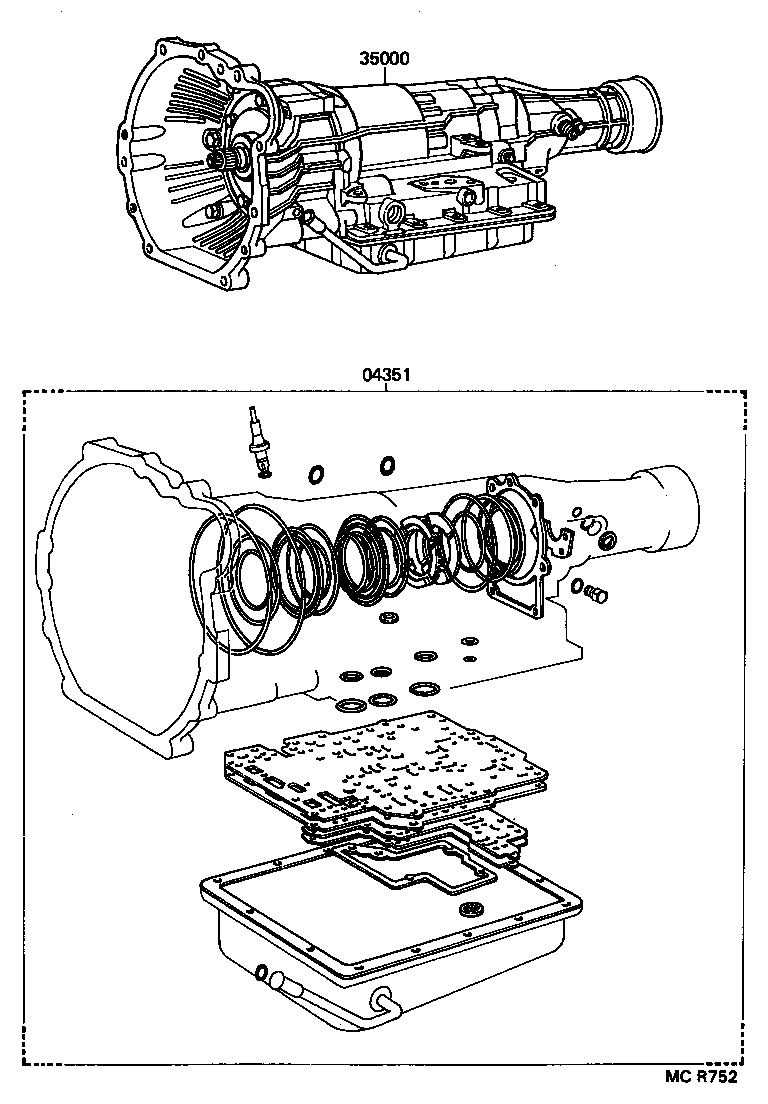 35000

04351

MC R752