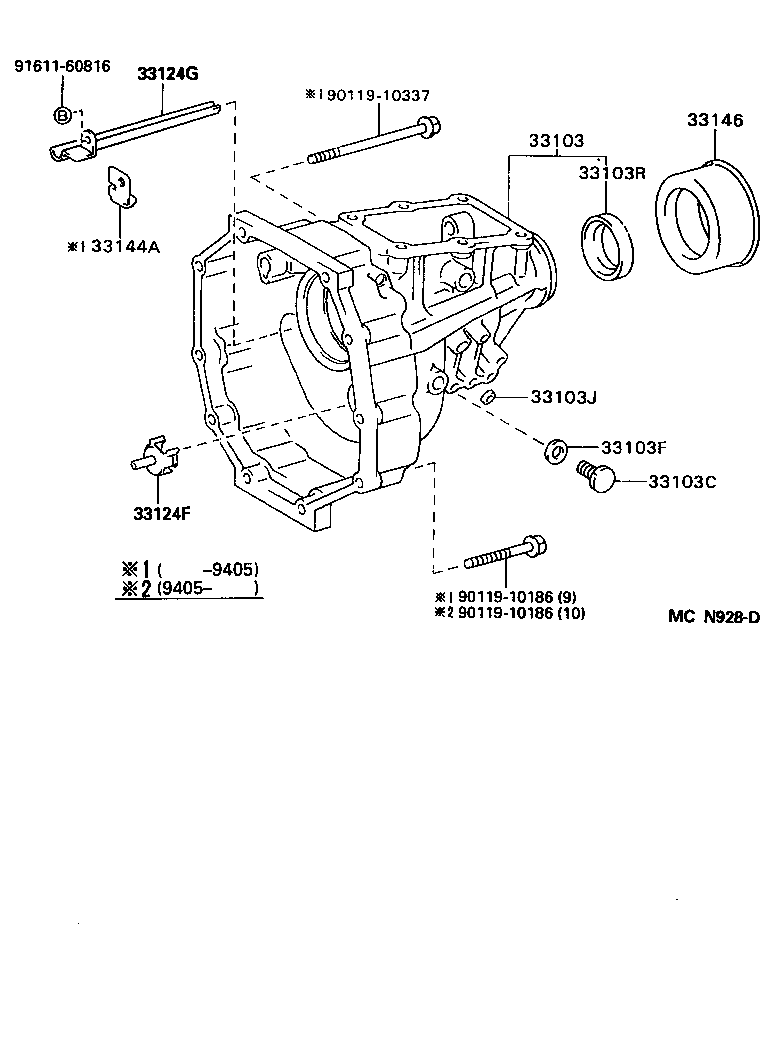 91611-60816
33124G
B
※1 90119-10337
33103
33146
33103R
※1 33144A
33103J
33103F
33103C
33124F
※1 ( -9405)
※2 (9405- )
※1 90119-10186 (9)
※2 90119-10186 (10)
MC N928-D