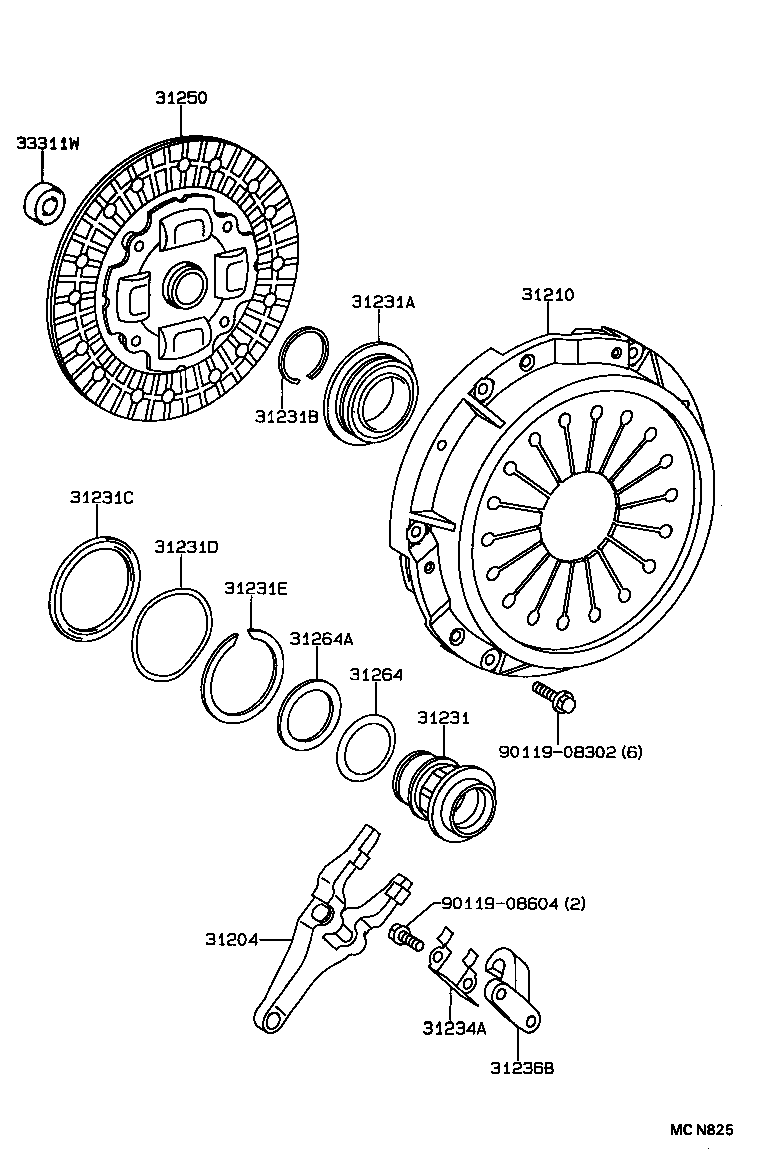 31250
33311W
31231A
31210
31231B
31231C
31231D
31231E
31264A
31264
31231
90119-08302 (6)
90119-08604 (2)
31204
31234A
31236B
MC N825