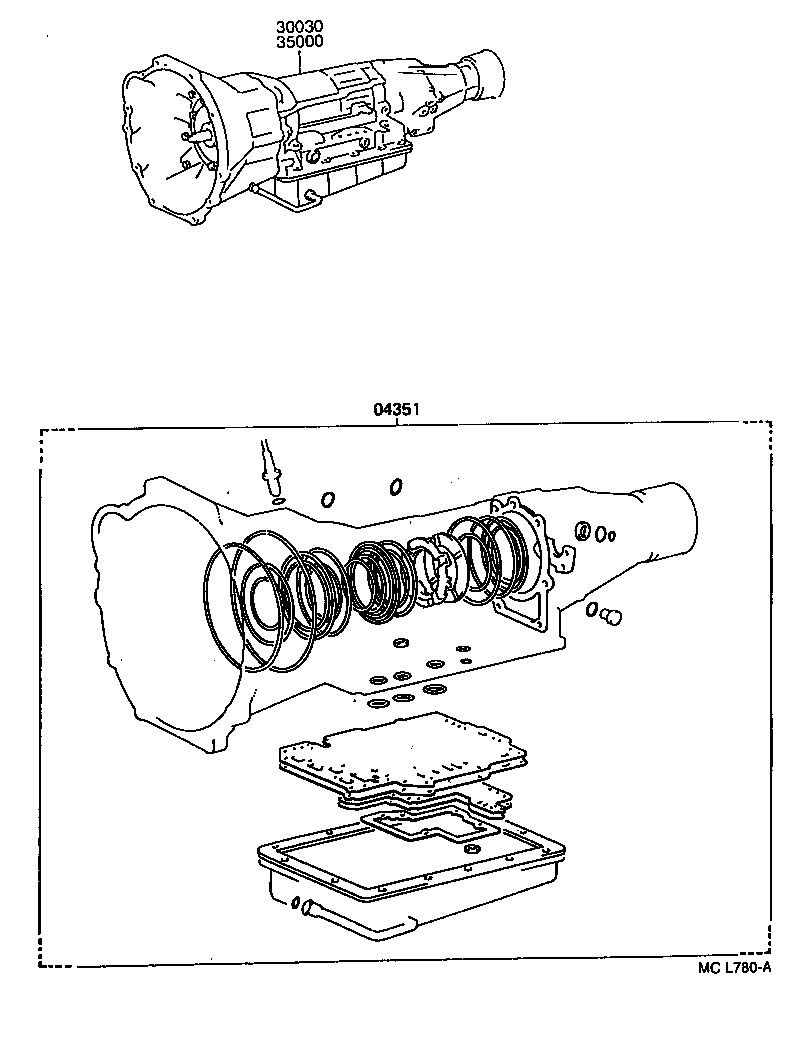 30030
35000

04351

MC L780-A