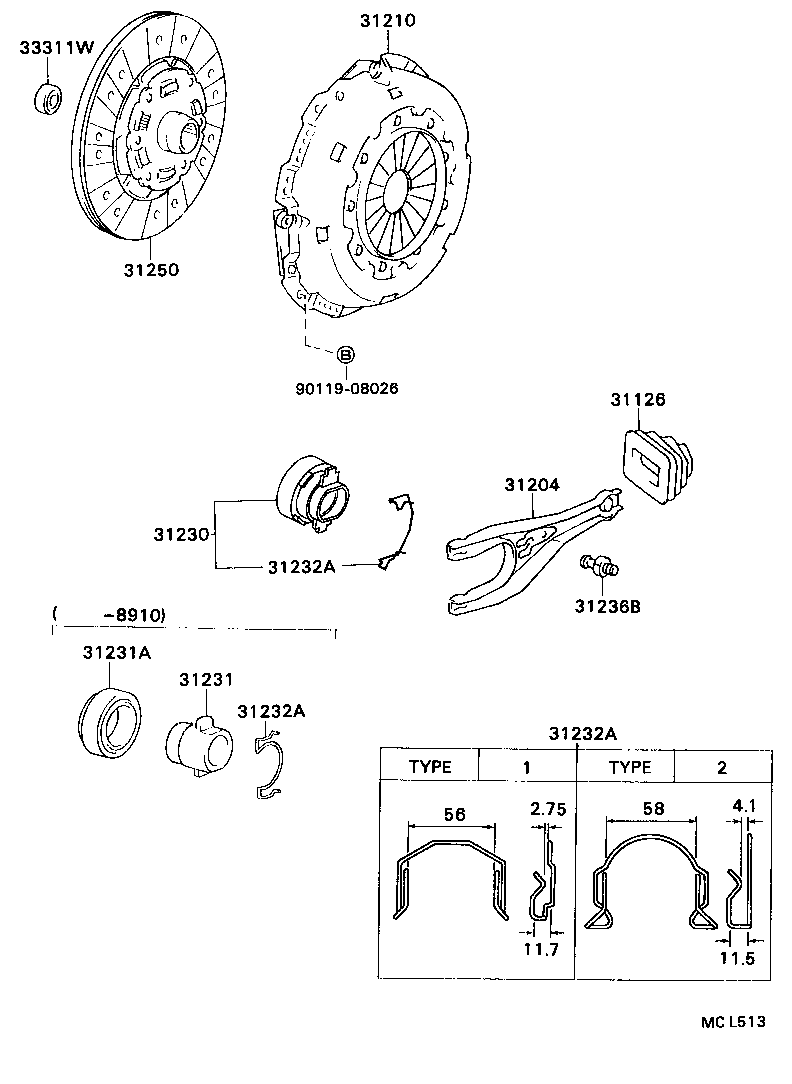 33311W

31210

31250

B

90119-08026

31126

31204

31230

31232A

31236B

( -8910)

31231A

31231

31232A

31232A

| TYPE | 1 | TYPE | 2 |
|---|---|---|---|

56

2.75

11.7

58

4.1

11.5

MC L513