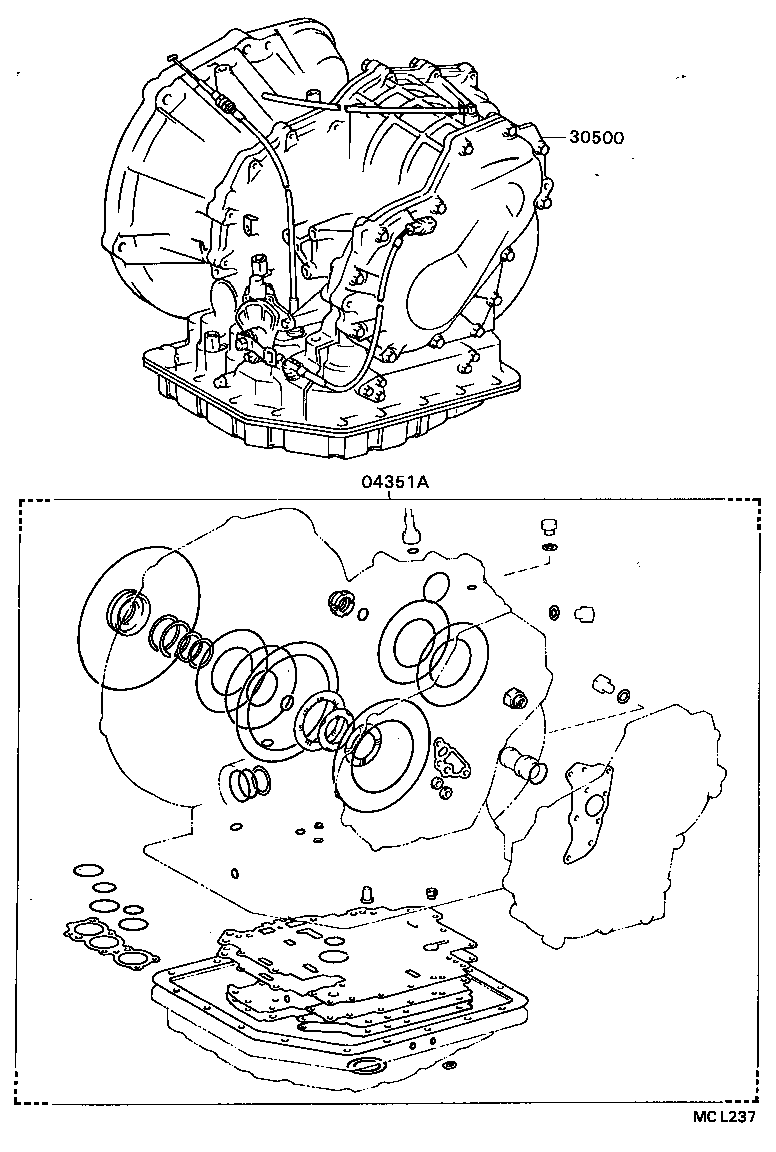 30500

04351A

MC L237