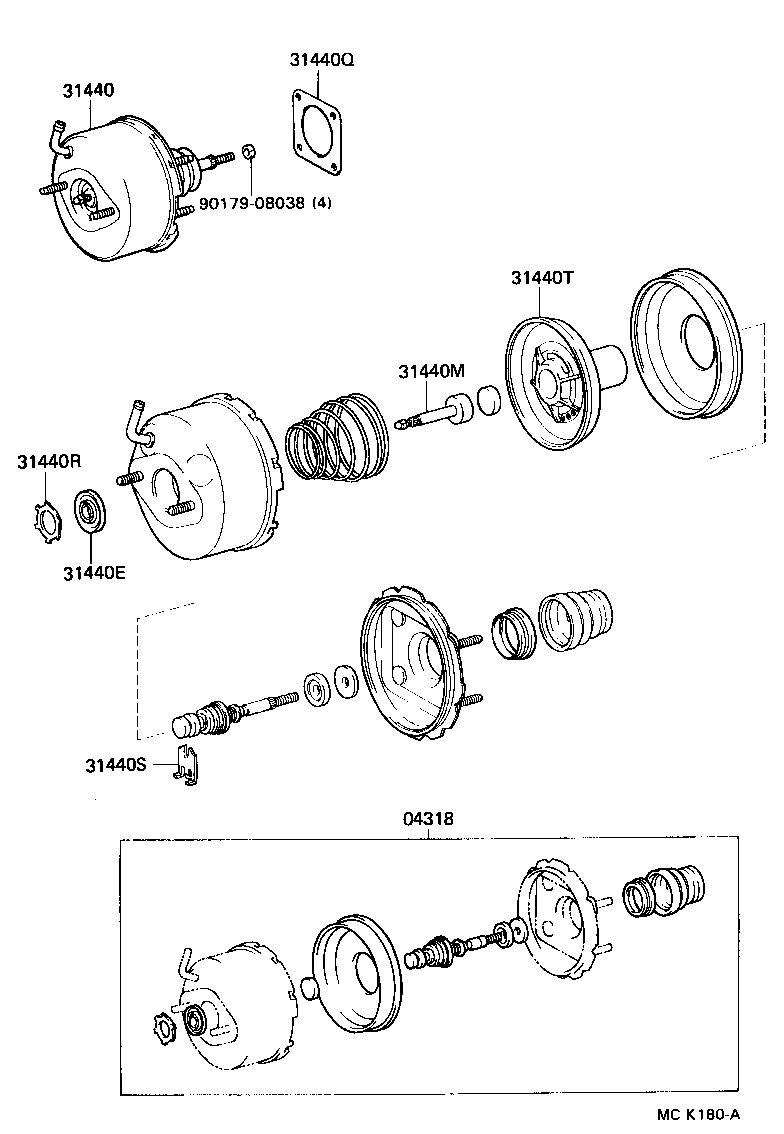 31440

31440Q

90179-08038 (4)

31440T

31440M

31440R

31440E

31440S

04318

MC K180-A