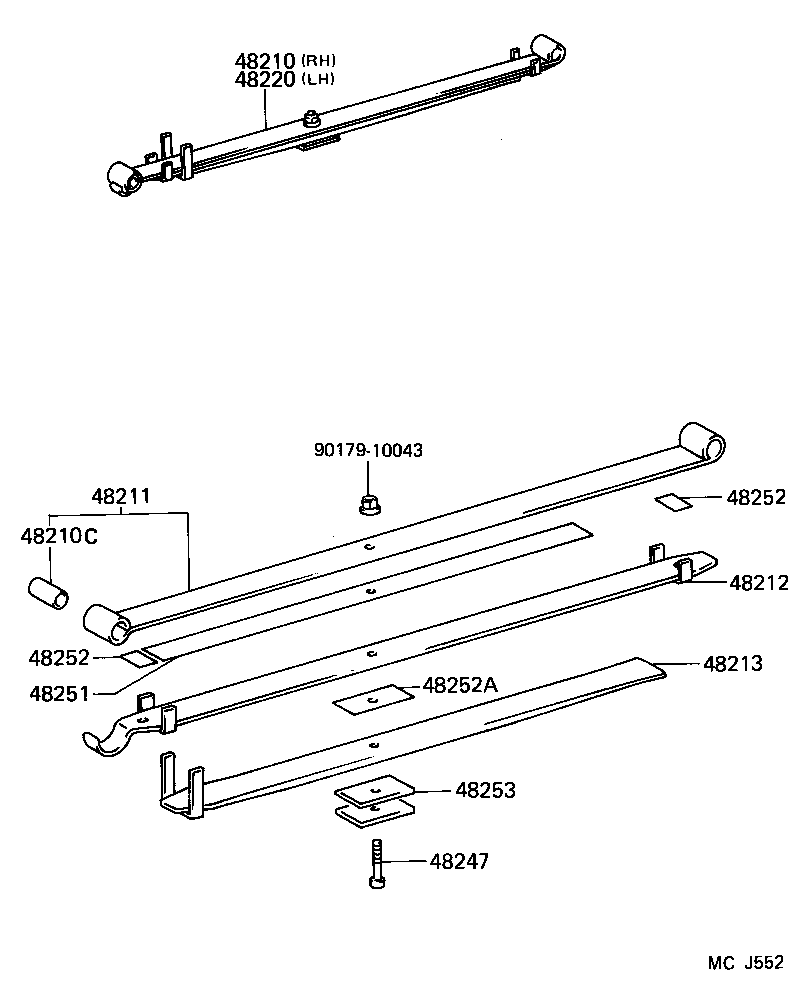 48210 (RH)
48220 (LH)

90179-10043
48211
48210C
48252
48212
48252
48251
48252A
48213
48253
48247

MC J552