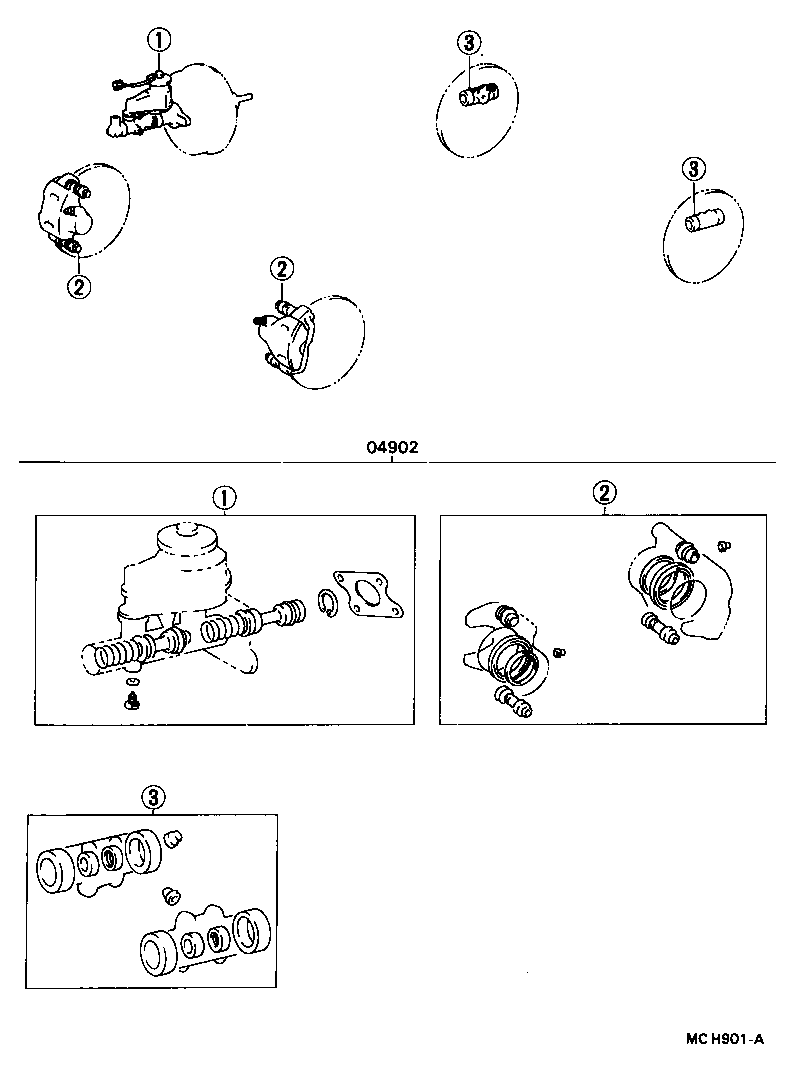 ①
③
③
②
②
04902
①
②
③
MC H901-A