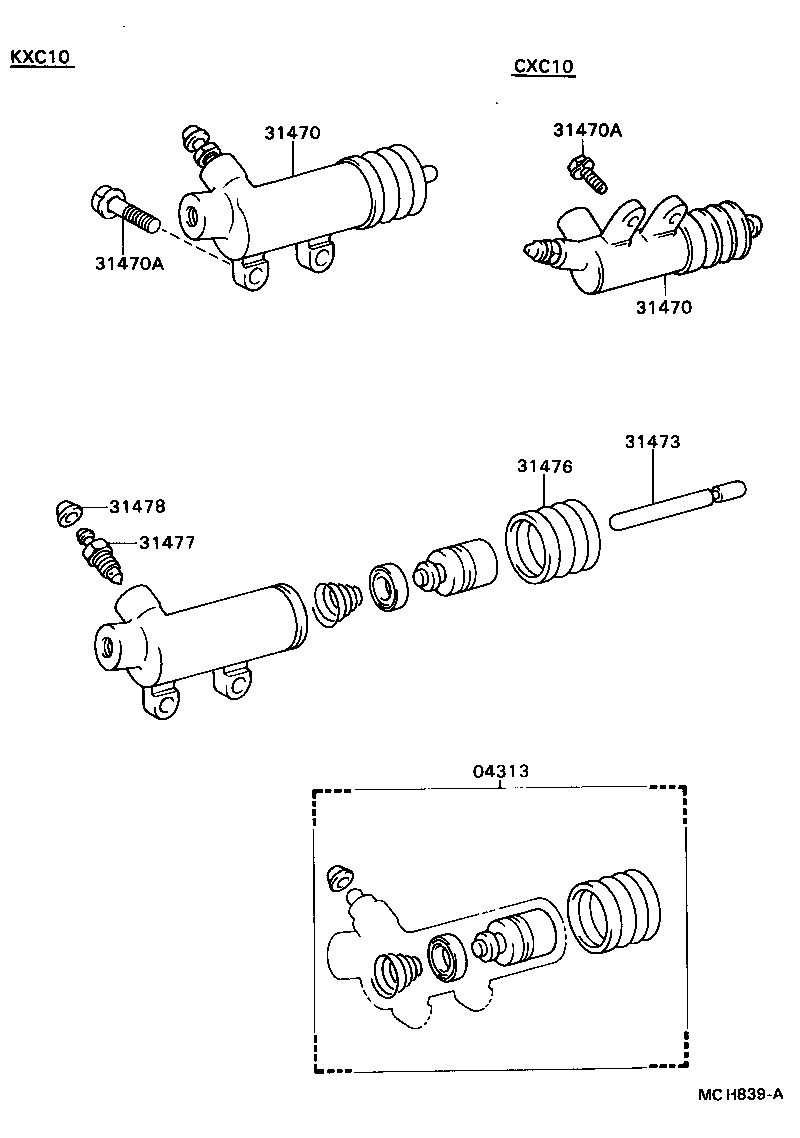 KXC10

CXC10

31470

31470A

31470A

31470

31473

31476

31478

31477

04313

MC H839-A