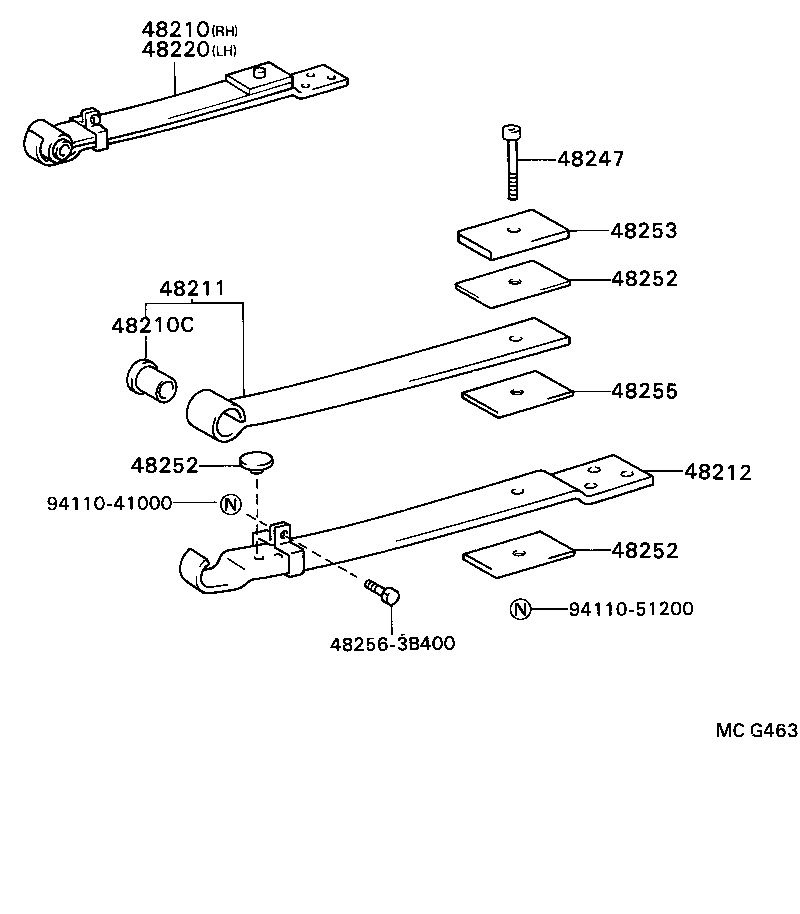 48210(RH)
48220(LH)

48247

48253

48252

48211

48210C

48255

48252

48212

94110-41000 N

48252

N 94110-51200

48256-3B400

MC G463