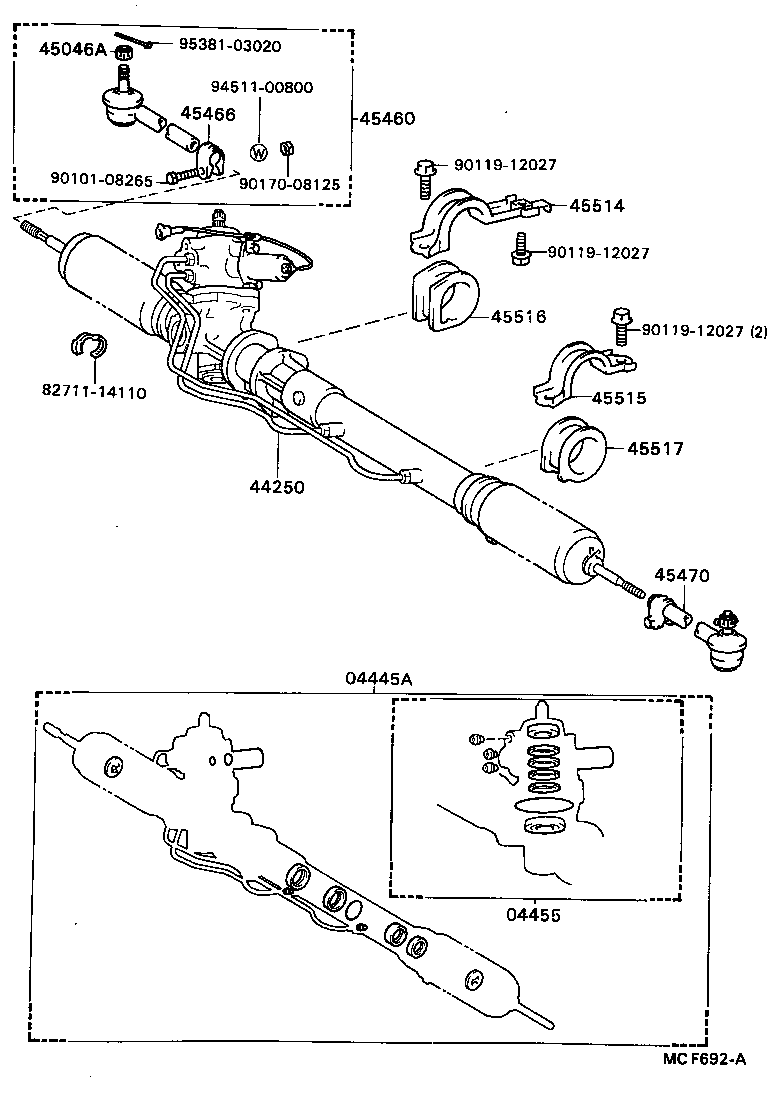 45046A
95381-03020
94511-00800
45466
45460
90101-08265
90170-08125
90119-12027
45514
90119-12027
45516
90119-12027 (2)
82711-14110
45515
45517
44250
45470
04445A
04455
MC F692-A