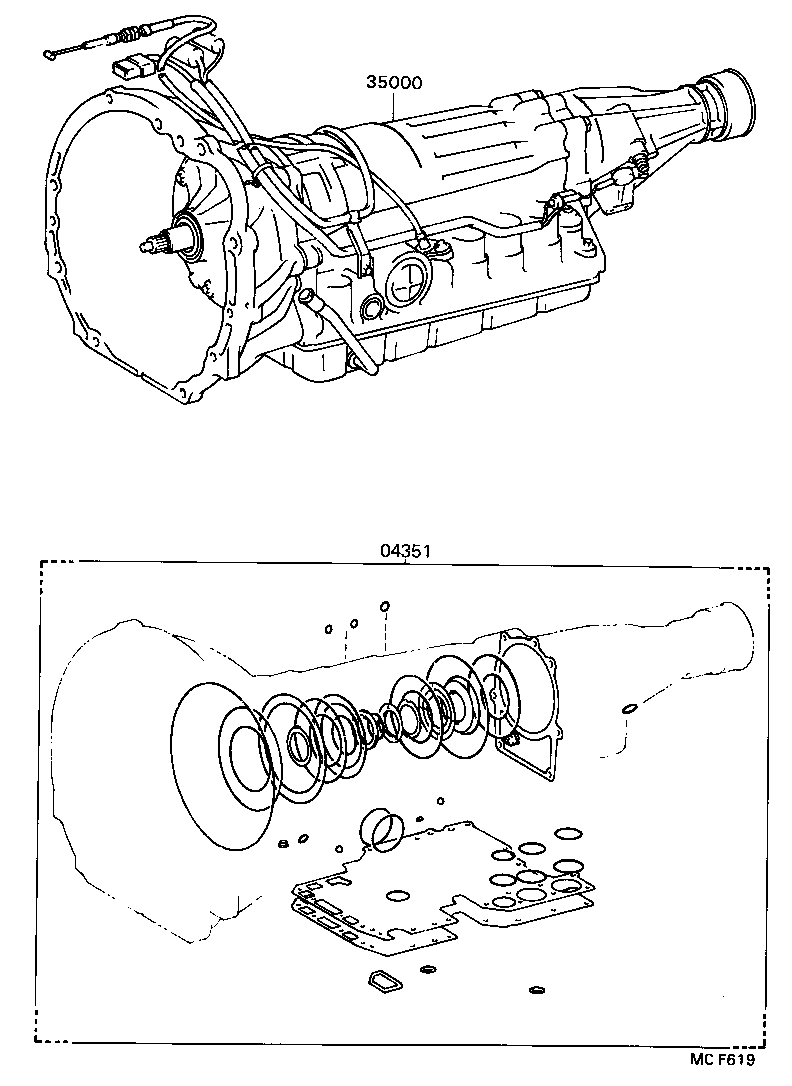 35000

04351

MC F619