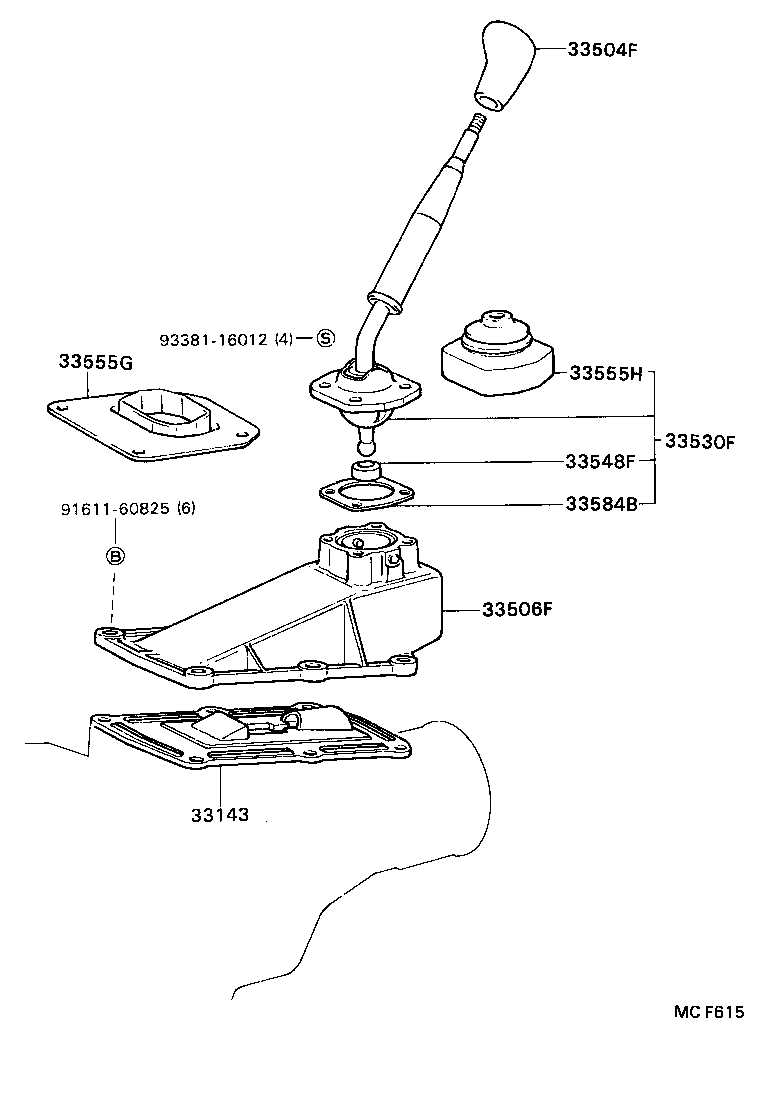 33504F

93381-16012 (4) S

33555G

33555H

33530F

33548F

33584B

91611-60825 (6)

B

33506F

33143

MC F615