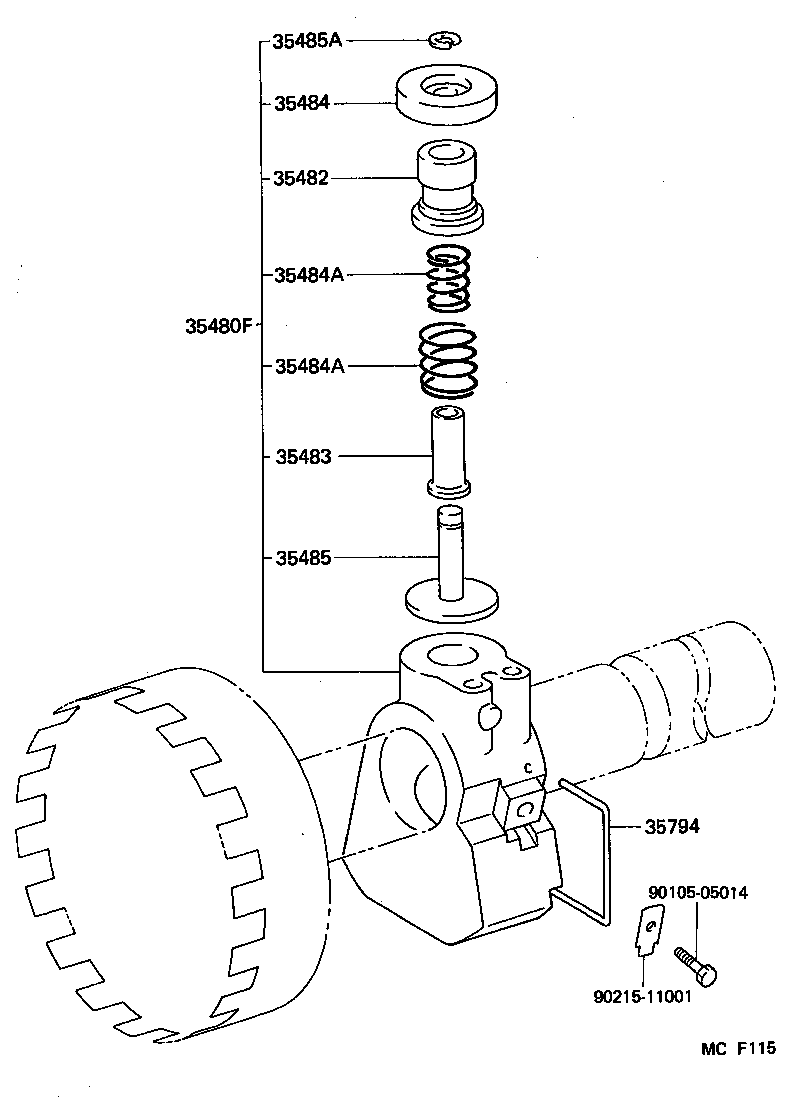 35485A
35484
35482
35484A
35480F
35484A
35483
35485
35794
90105-05014
90215-11001
MC F115