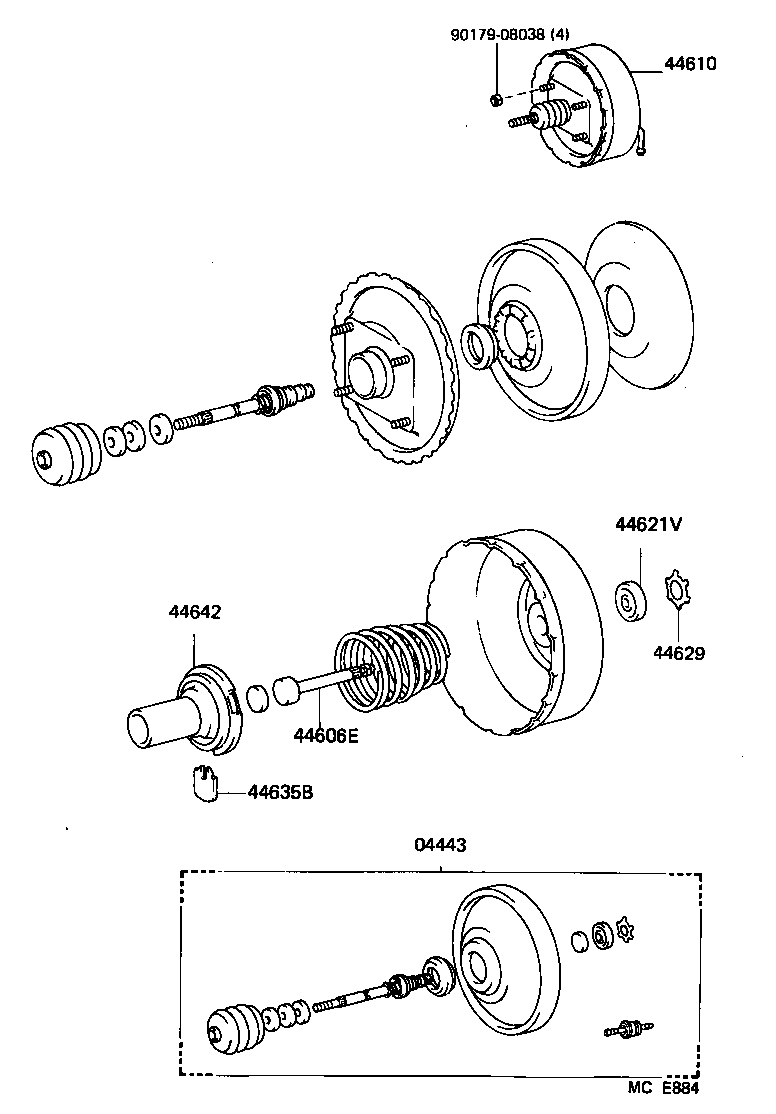 90179-08038 (4)
44610

44621V
44642
44629
44606E
44635B

04443

MC E884