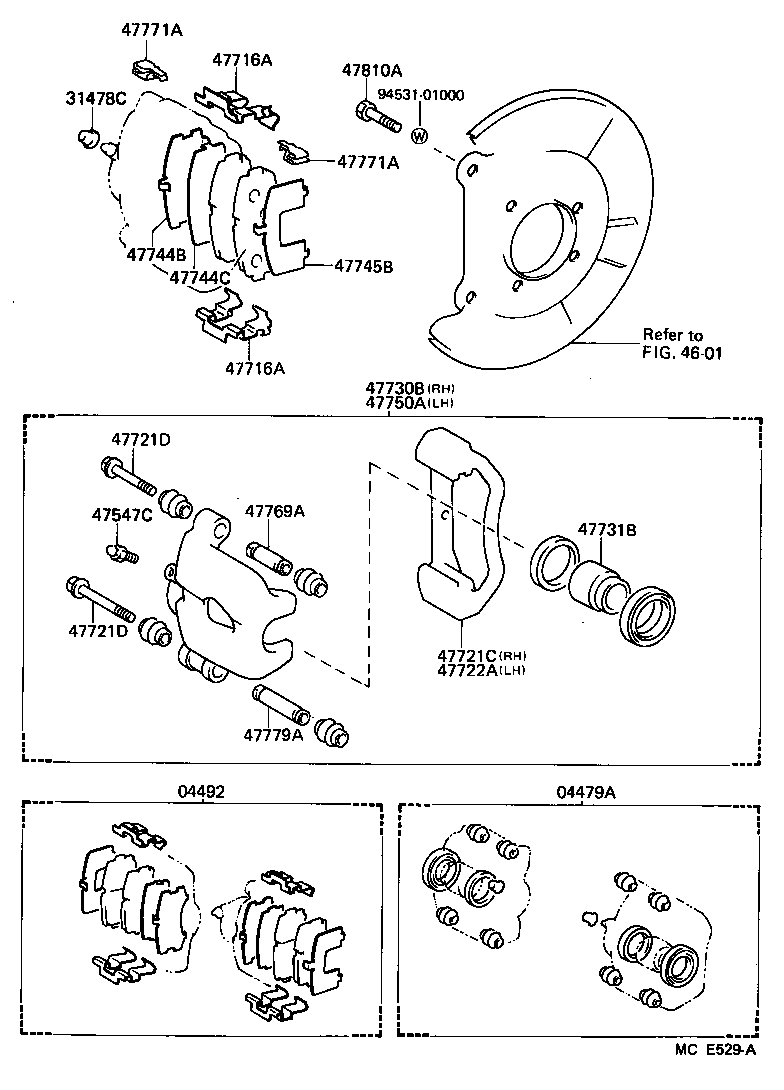 47771A
47716A
31478C
47810A
94531-01000
W
47771A
47744B
47744C
47745B
47716A
Refer to FIG. 46-01
47730B(RH)
47750A(LH)
47721D
47547C
47769A
47731B
47721D
47721C(RH)
47722A(LH)
47779A
04492
04479A
MC E529-A