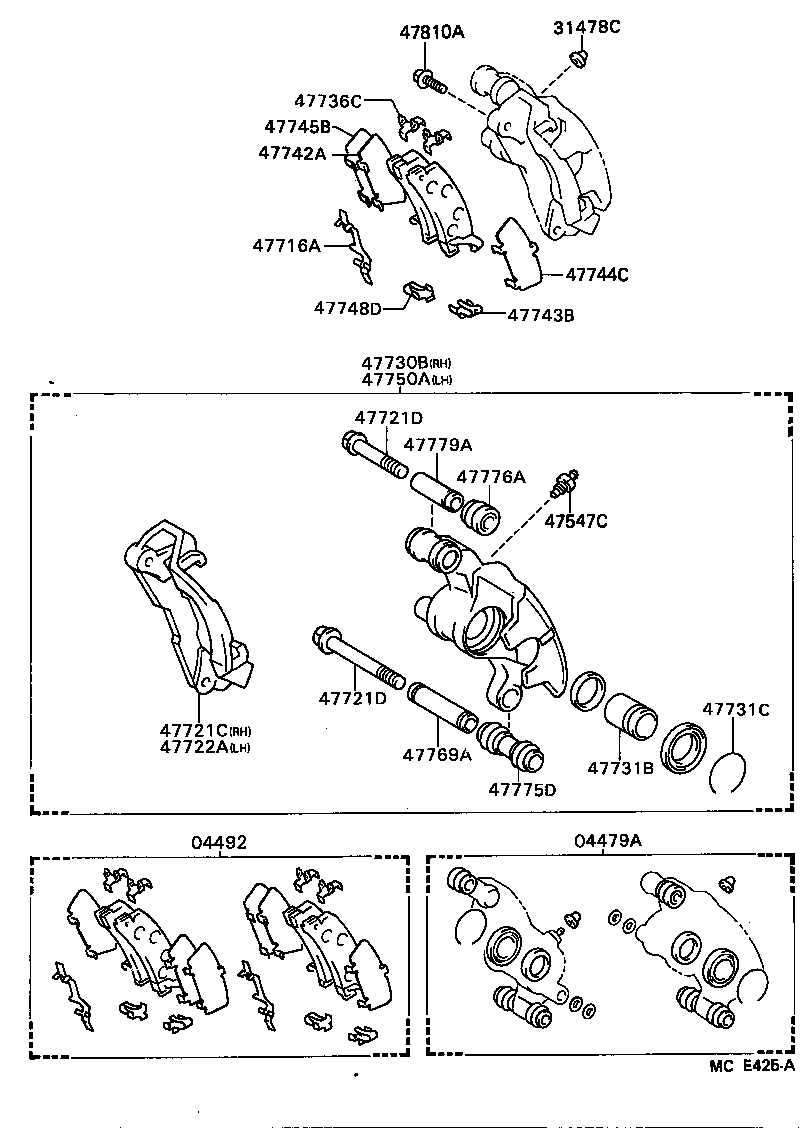 47810A
31478C
47736C
47745B
47742A
47716A
47744C
47748D
47743B

47730B(RH)
47750A(LH)
47721D
47779A
47776A
47547C
47721D
47721C(RH)
47722A(LH)
47769A
47775D
47731B
47731C

04492
04479A

MC E426-A