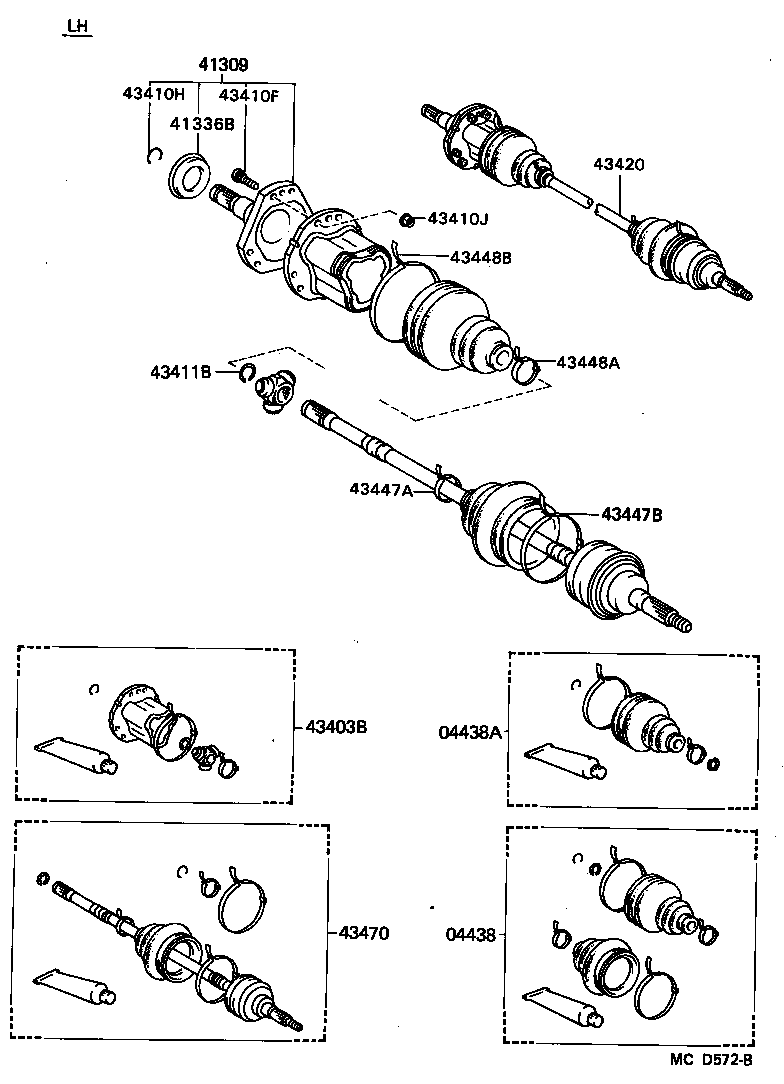 LH

41309
43410H
43410F
41336B
43420
43410J
43448B
43448A
43411B
43447A
43447B
43403B
04438A
43470
04438
MC D572-B