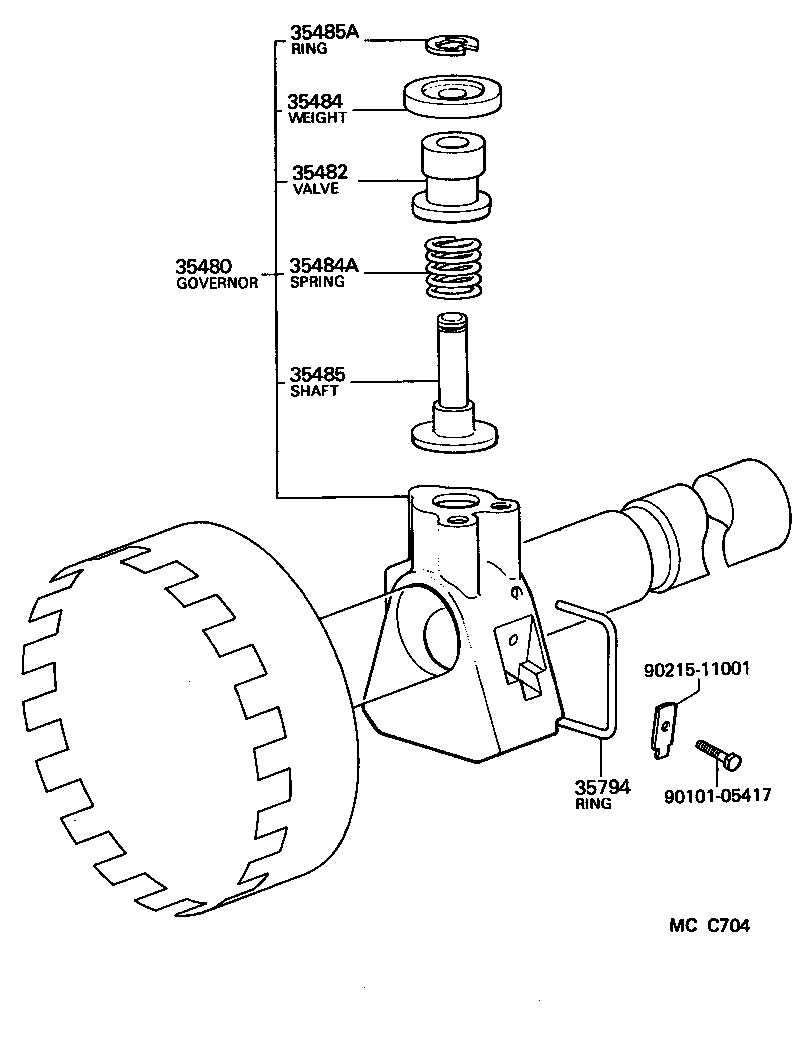 35485A
RING

35484
WEIGHT

35482
VALVE

35480
GOVERNOR

35484A
SPRING

35485
SHAFT

90215-11001

35794
RING

90101-05417

MC C704