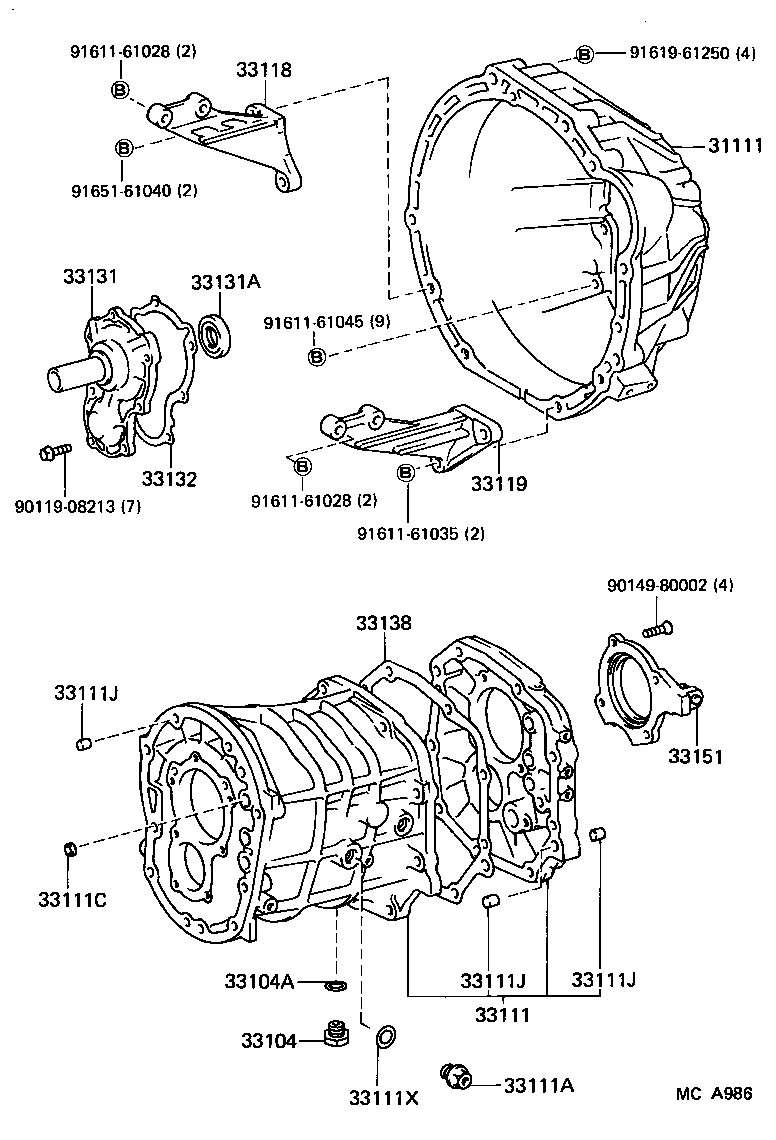 91611-61028 (2)
B
33118
B
91651-61040 (2)
B
91619-61250 (4)
31111
33131
33131A
91611-61045 (9)
B
33132
90119-08213 (7)
B
91611-61028 (2)
B
33119
91611-61035 (2)
90149-80002 (4)
33138
33111J
33151
33111C
33104A
33111J
33111J
33111
33104
33111X
33111A
MC A986