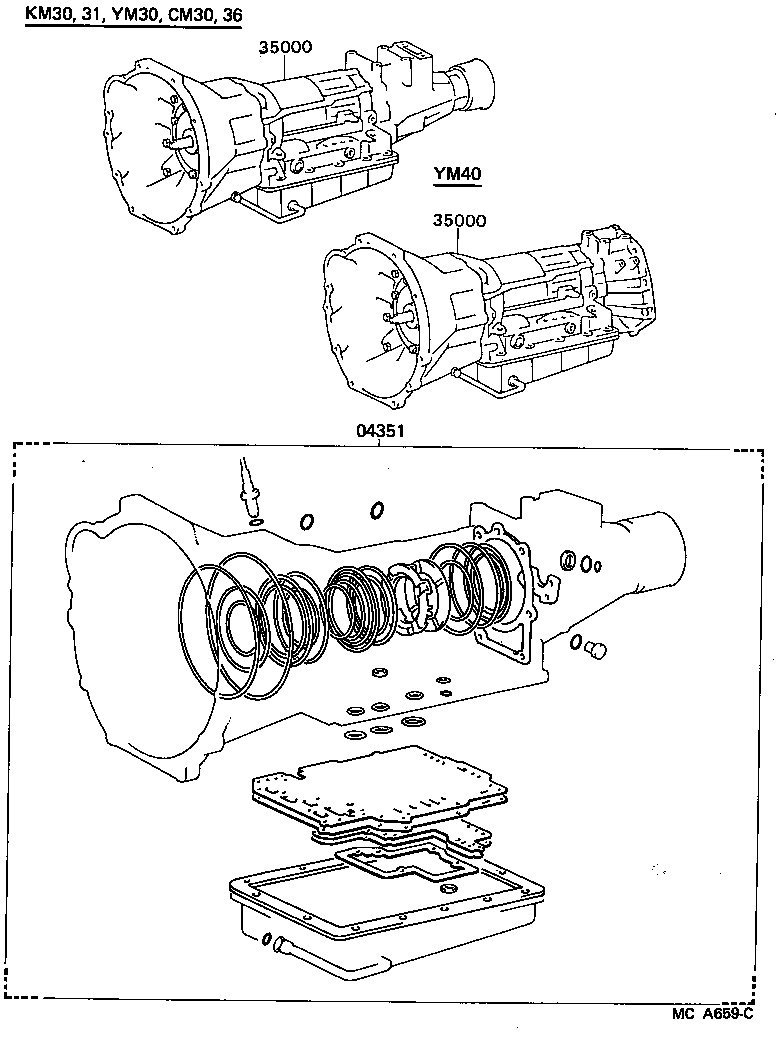 KM30, 31, YM30, CM30, 36

35000

YM40

35000

04351

MC A659-C