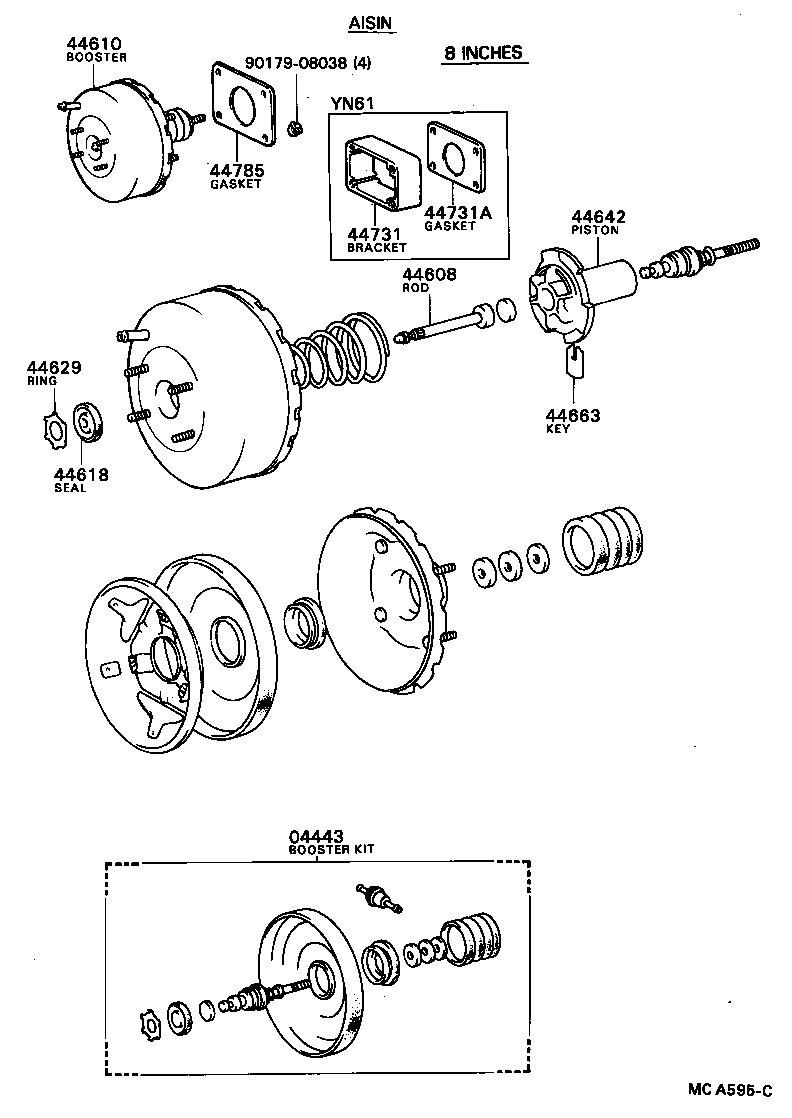 AISIN

8 INCHES

44610
BOOSTER

90179-08038 (4)

44785
GASKET

YN61

44731
BRACKET

44731A
GASKET

44642
PISTON

44608
ROD

44629
RING

44618
SEAL

44663
KEY

04443
BOOSTER KIT

MC A595-C