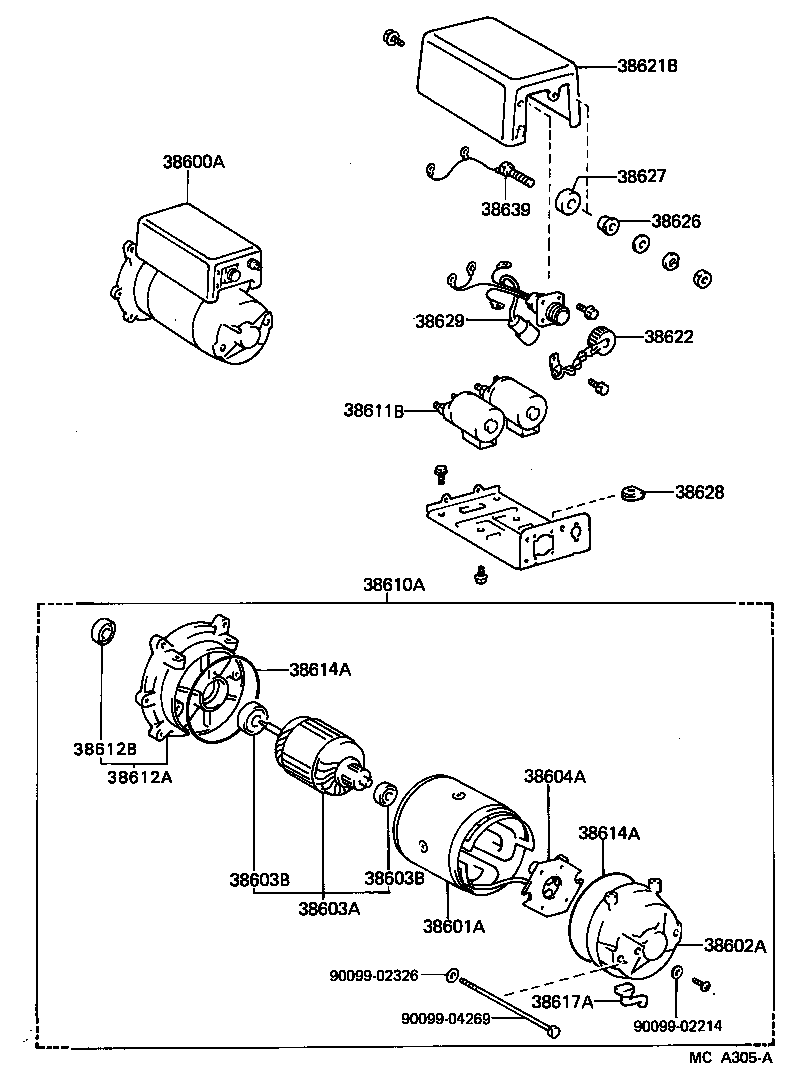 38621B
38600A
38627
38639
38626
38629
38622
38611B
38628
38610A
38614A
38612B
38612A
38604A
38614A
38603B
38603B
38603A
38601A
38602A
90099-02326
38617A
90099-04269
90099-02214
MC A305-A