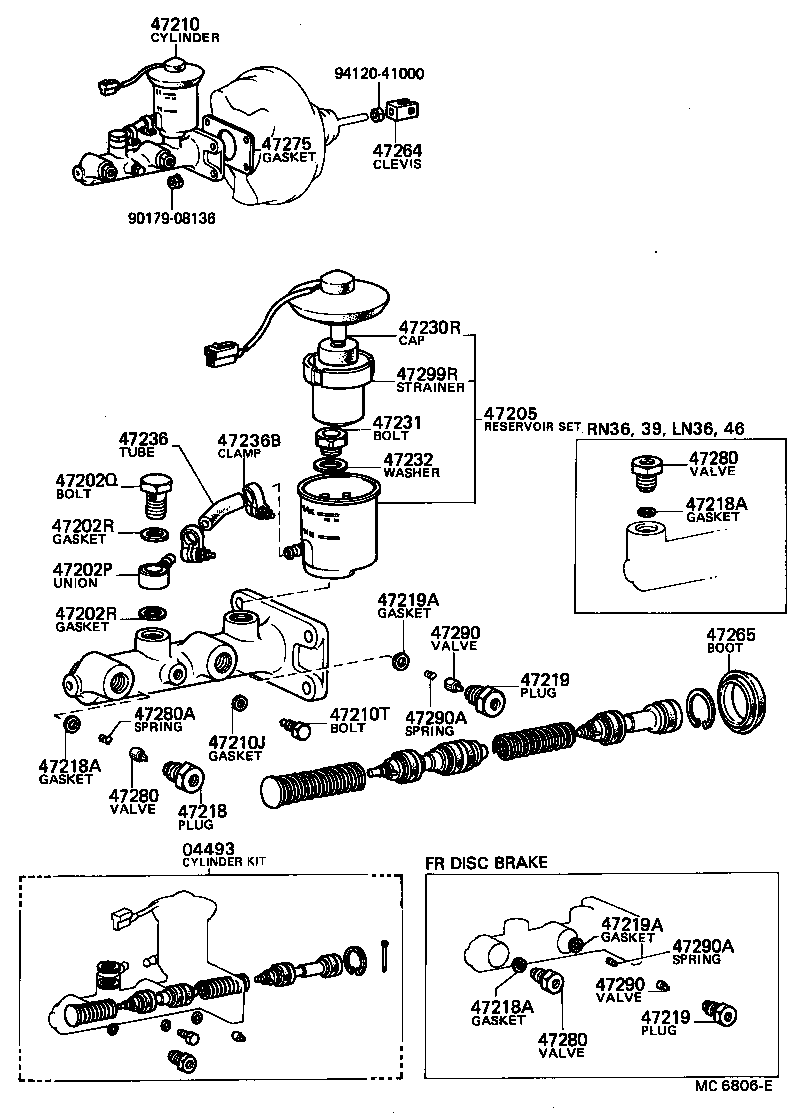 47210
CYLINDER

94120-41000

47275
GASKET

47264
CLEVIS

90179-08136

47230R
CAP

47299R
STRAINER

47231
BOLT

47205
RESERVOIR SET

47232
WASHER

47236
TUBE

47236B
CLAMP

47202Q
BOLT

47202R
GASKET

47202P
UNION

47202R
GASKET

RN36, 39, LN36, 46

47280
VALVE

47218A
GASKET

47219A
GASKET

47290
VALVE

47265
BOOT

47219
PLUG

47290A
SPRING

47280A
SPRING

47210J
GASKET

47210T
BOLT

47218A
GASKET

47280
VALVE

47218
PLUG

04493
CYLINDER KIT

FR DISC BRAKE

47219A
GASKET

47290A
SPRING

47290
VALVE

47218A
GASKET

47280
VALVE

47219
PLUG

MC 6806-E