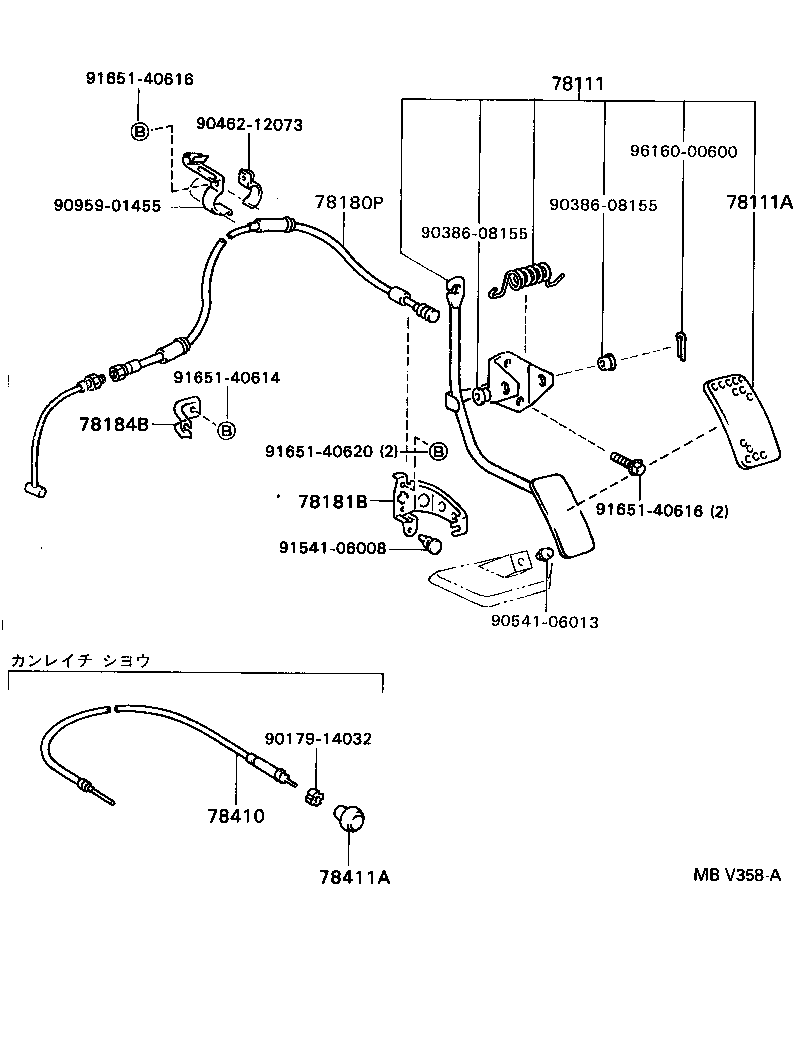 91651-40616

B

90462-12073

90959-01455

78180P

78111

96160-00600

90386-08155

90386-08155

78111A

91651-40614

78184B

B

91651-40620 (2)

B

78181B

91541-06008

91651-40616 (2)

90541-06013

カンレイチ ショウ

90179-14032

78410

78411A

MB V358-A