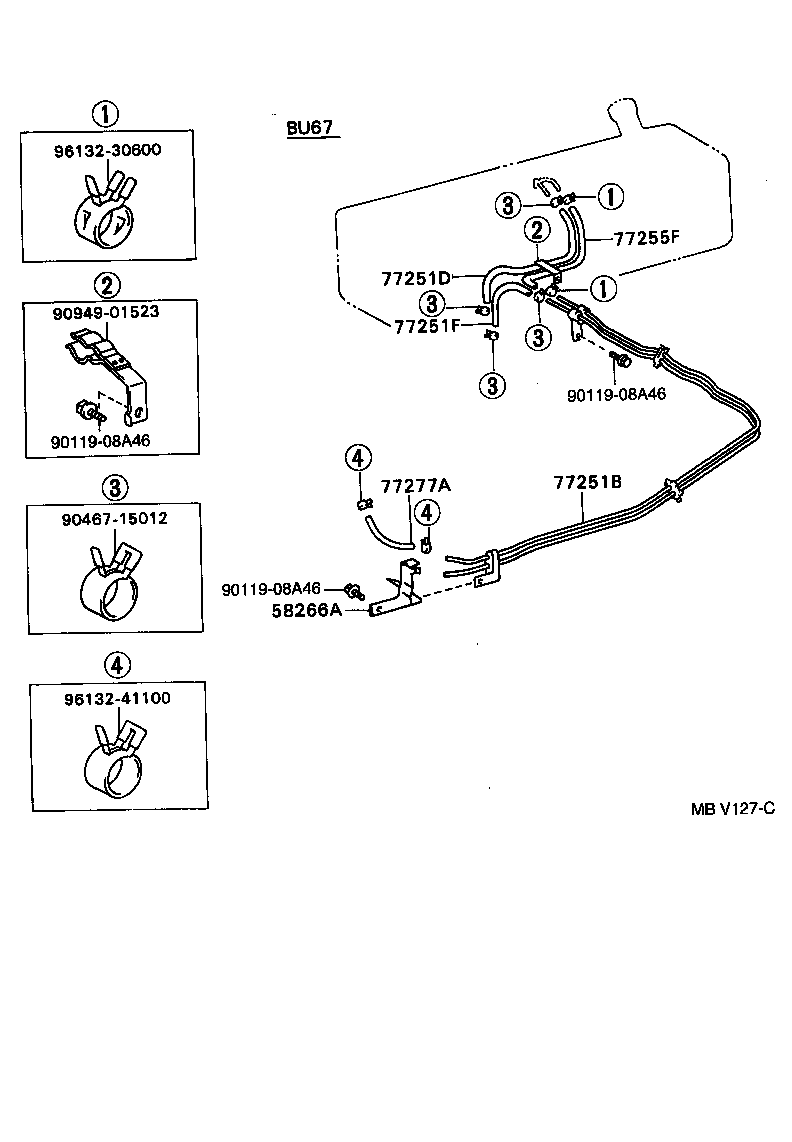 1
96132-30600

2
90949-01523
90119-08A46

3
90467-15012

4
96132-41100

BU67

3
1
2
77255F
77251D
1
3
77251F
3
3
90119-08A46

4
77277A
4
77251B
90119-08A46
58266A

MB V127-C