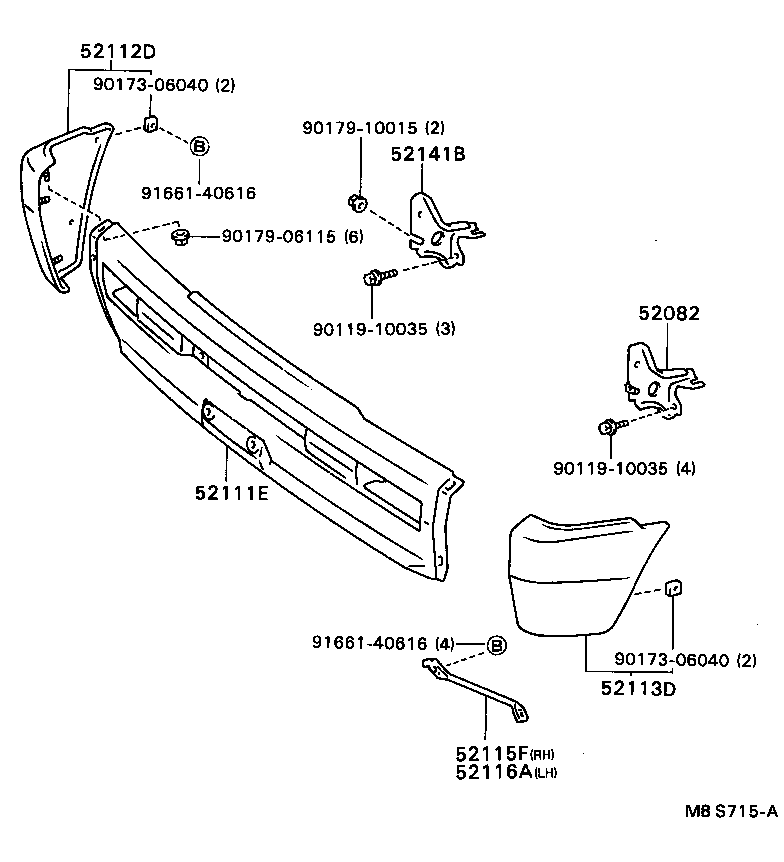 52112D
90173-06040 (2)
B
91661-40616
90179-10015 (2)
52141B
90179-06115 (6)
90119-10035 (3)
52082
90119-10035 (4)
52111E
91661-40616 (4)
B
90173-06040 (2)
52113D
52115F(RH)
52116A(LH)
M8 S715-A