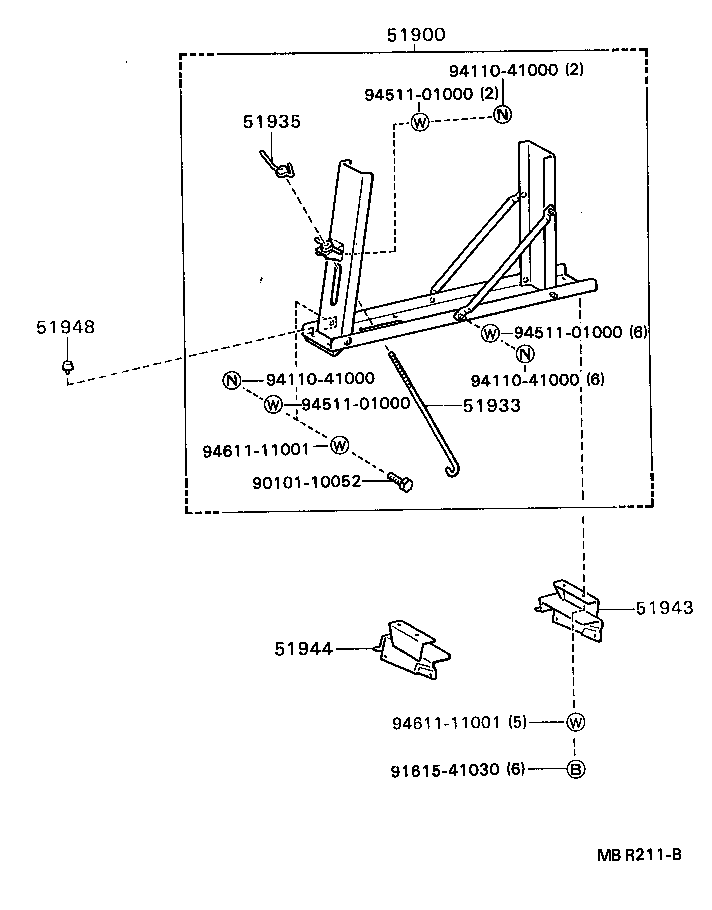 51900

94110-41000 (2)
94511-01000 (2)
W N

51935

51948

W 94511-01000 (6)
N
94110-41000 (6)

N 94110-41000
W 94511-01000
51933

94611-11001 W

90101-10052

51943

51944

94611-11001 (5) W

91615-41030 (6) B

MB R211-B