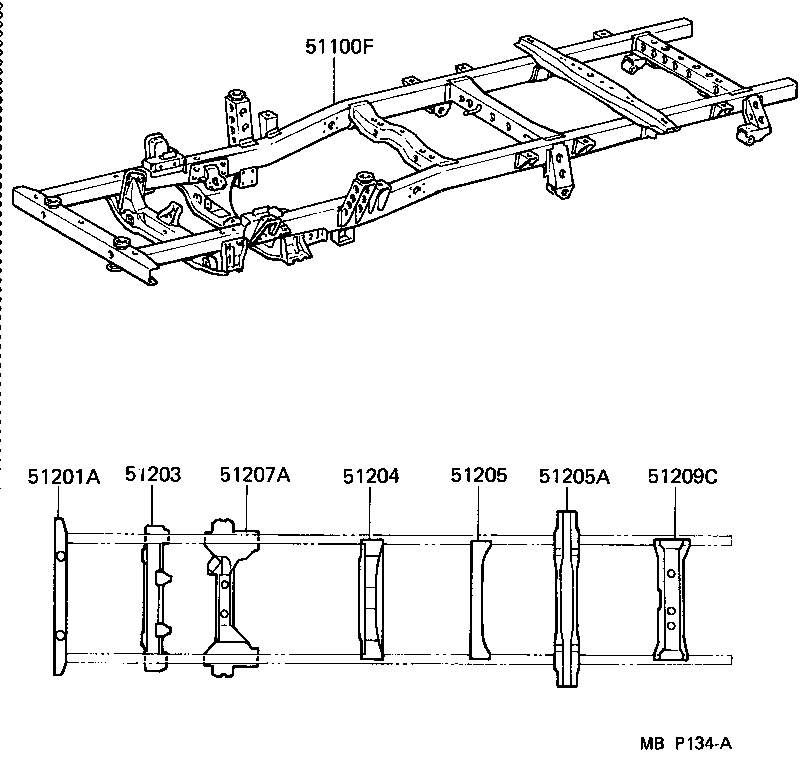 51100F

51201A
51203
51207A
51204
51205
51205A
51209C

MB P134-A