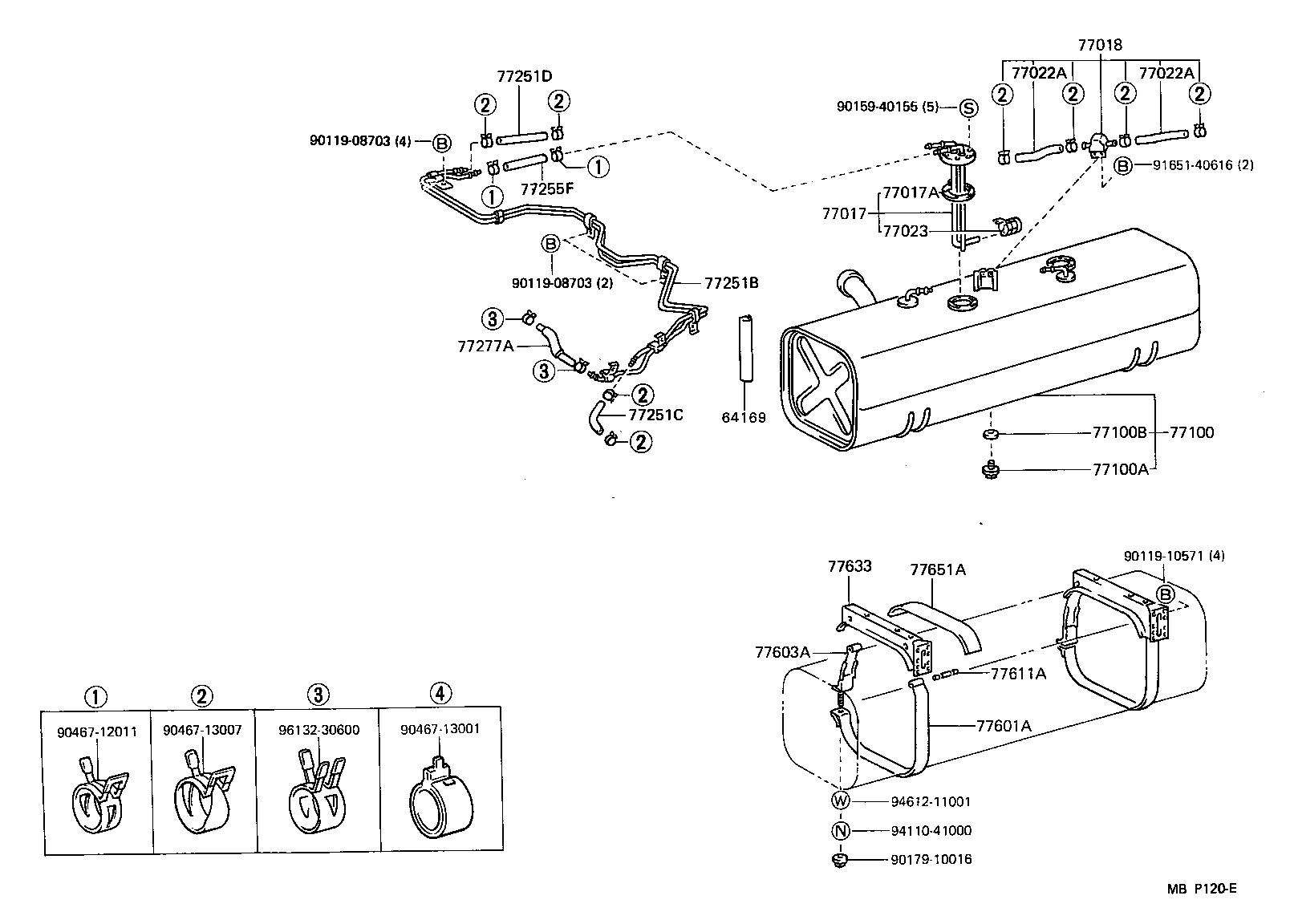 77251D
②
②
90119-08703 (4) Ⓑ
① 
①
77255F
Ⓑ
90119-08703 (2)
77251B
③
77277A
③
②
77251C
②
64169
77018
77022A
77022A
②
②
②
②
90159-40155 (5) Ⓢ
Ⓑ 91651-40616 (2)
77017A
77017
77023
77100B
77100
77100A
77633
77651A
90119-10571 (4)
Ⓑ
77603A
77611A
77601A
Ⓦ 94612-11001
Ⓝ 94110-41000
90179-10016

| ① | ② | ③ | ④ |
|---|---|---|---|
| 90467-12011 | 90467-13007 | 96132-30600 | 90467-13001 |

MB P120-E