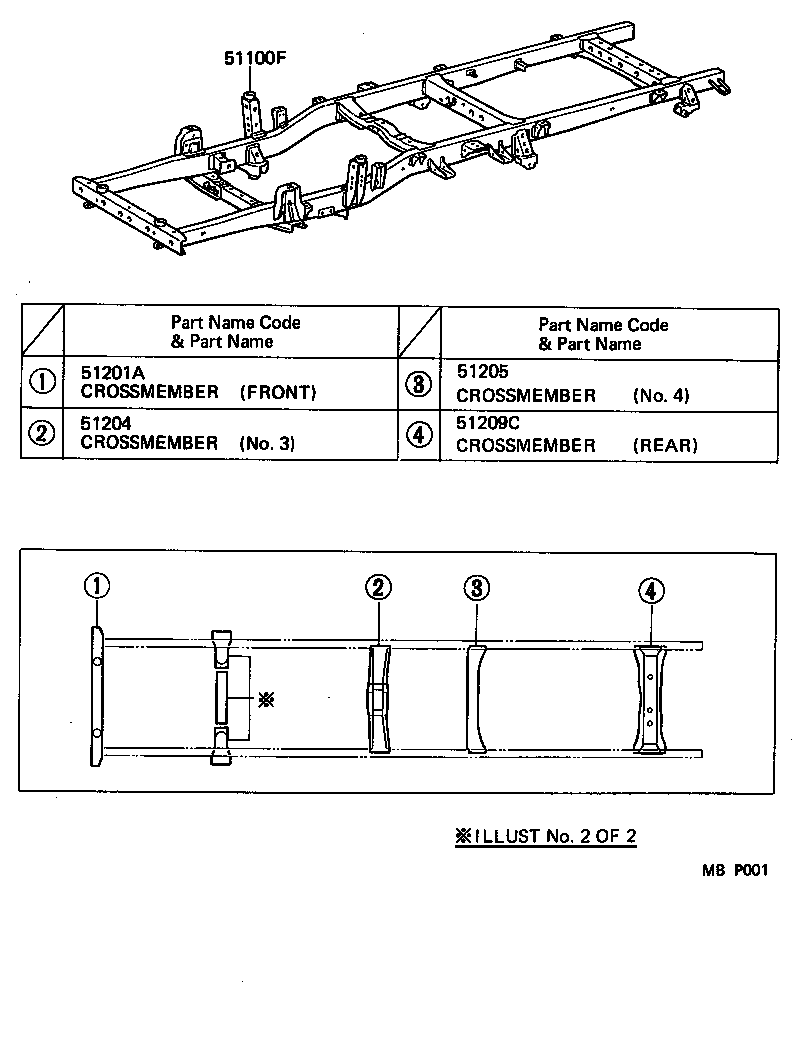 51100F

| | Part Name Code & Part Name | | Part Name Code & Part Name |
|---|---|---|---|
| ① | 51201A CROSSMEMBER (FRONT) | ③ | 51205 CROSSMEMBER (No. 4) |
| ② | 51204 CROSSMEMBER (No. 3) | ④ | 51209C CROSSMEMBER (REAR) |

①
②
③
④
※

※ILLUST No. 2 OF 2

MB P001