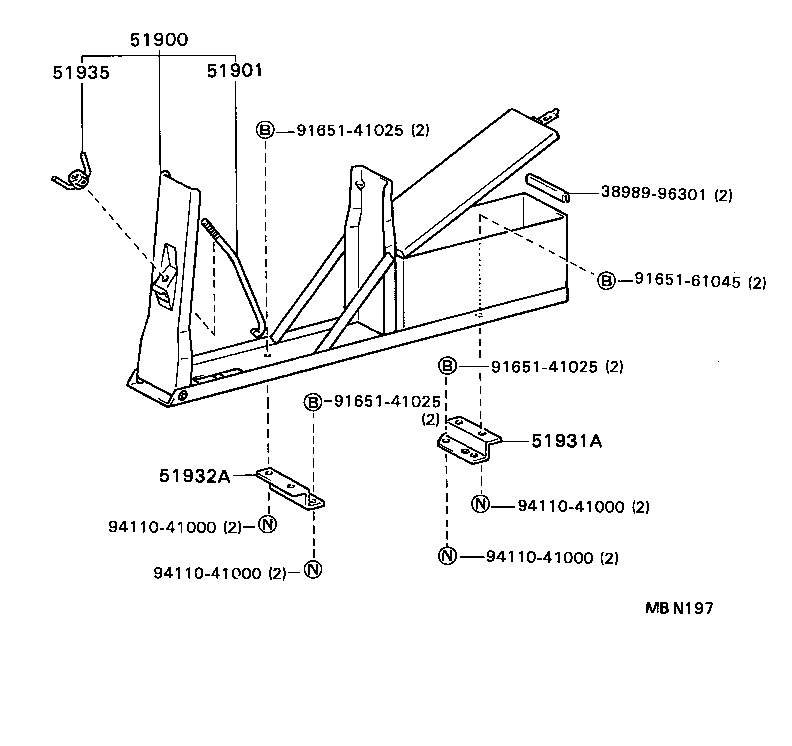 51900
51935
51901
B 91651-41025 (2)
38989-96301 (2)
B 91651-61045 (2)
B 91651-41025 (2)
B 91651-41025 (2)
51931A
51932A
N 94110-41000 (2)
94110-41000 (2) N
N 94110-41000 (2)
94110-41000 (2) N
MB N197