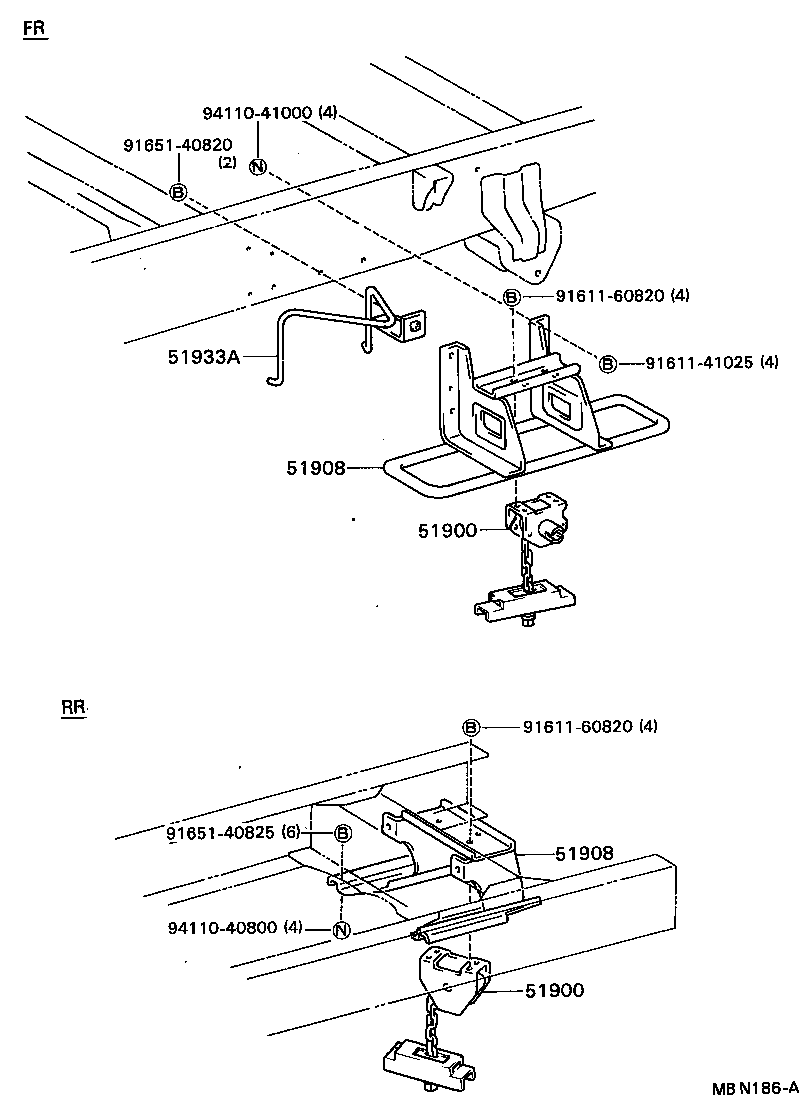 FR

94110-41000 (4)
91651-40820
(2)
N
B
B 91611-60820 (4)
B 91611-41025 (4)
51933A
51908
51900

RR

B 91611-60820 (4)
91651-40825 (6) B
51908
94110-40800 (4) N
51900

MB N186-A