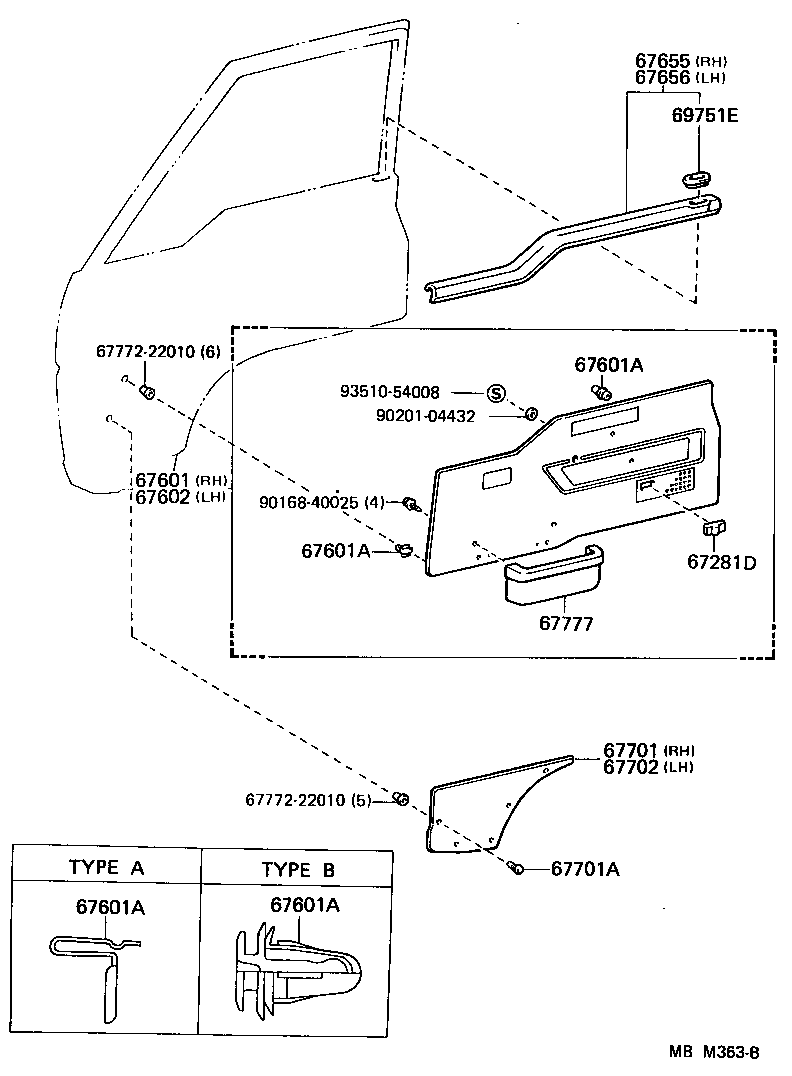 67655 (RH)
67656 (LH)
69751E

67772-22010 (6)
67601A
93510-54008
S
90201-04432
67601 (RH)
67602 (LH)
90168-40025 (4)
67601A
67281D
67777

67701 (RH)
67702 (LH)
67772-22010 (5)
67701A

| TYPE A | TYPE B |
|---|---|
| 67601A | 67601A |

MB M363-8