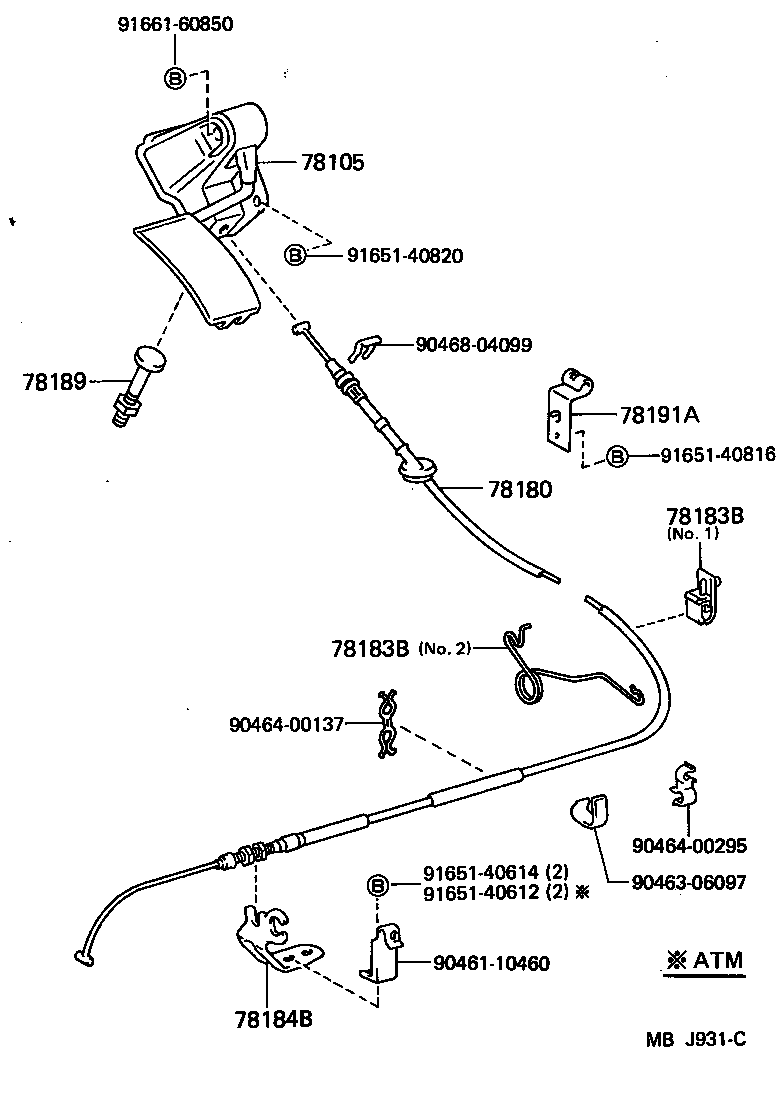 91661-60850
B
78105
B 91651-40820
90468-04099
78189
78191A
B 91651-40816
78180
78183B
(No. 1)
78183B (No. 2)
90464-00137
90464-00295
90463-06097
B 91651-40614 (2)
91651-40612 (2) ※
90461-10460
※ ATM
78184B
MB J931-C