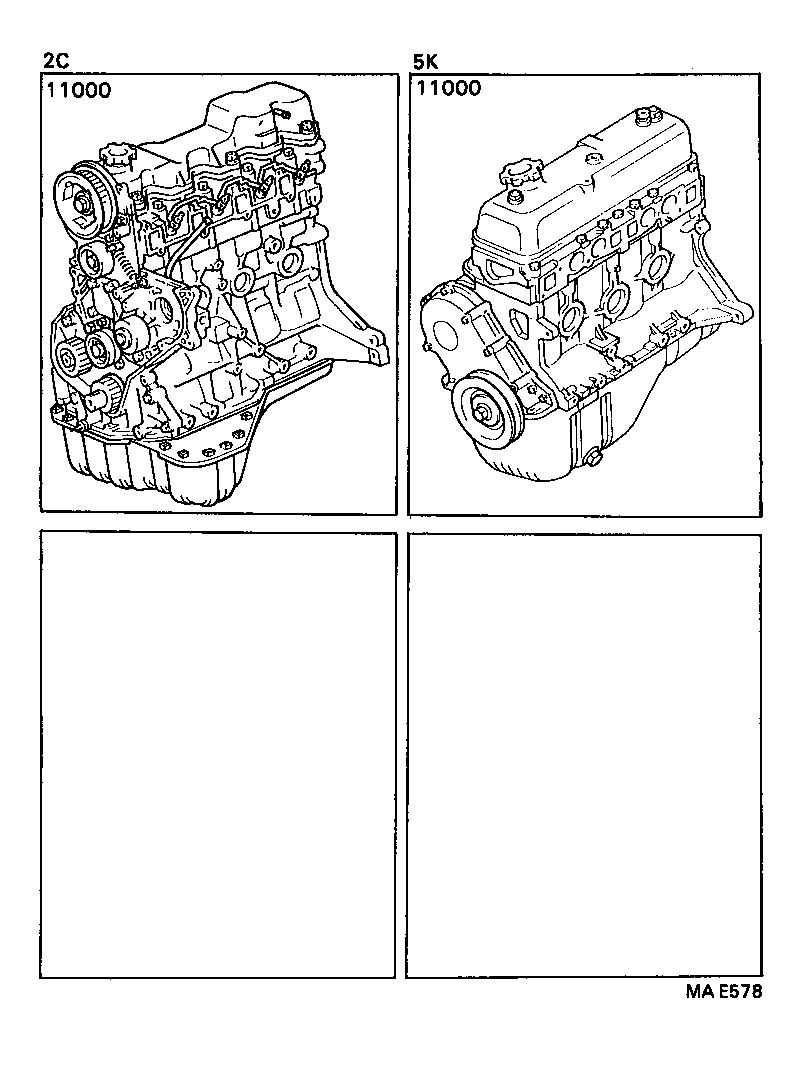 2C
11000

5K
11000

MA E578