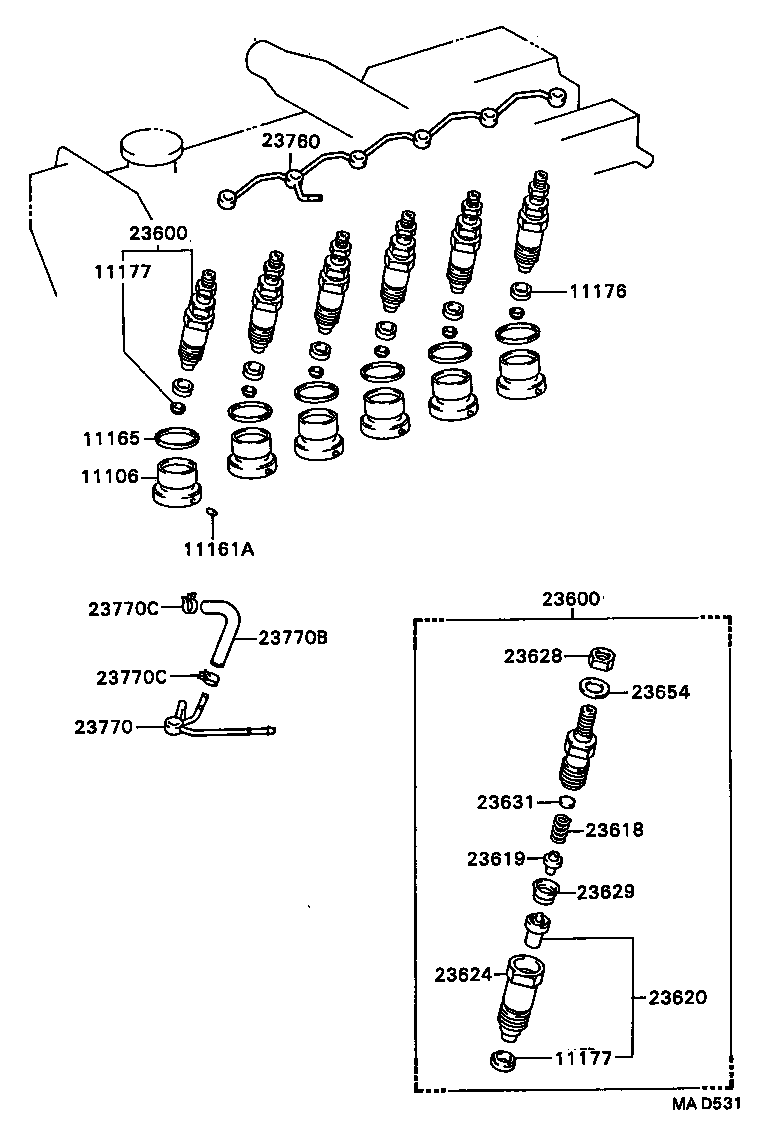 23760
23600
11177
11176
11165
11106
11161A
23770C
23770B
23770C
23770
23600
23628
23654
23631
23618
23619
23629
23624
23620
11177
MA D531