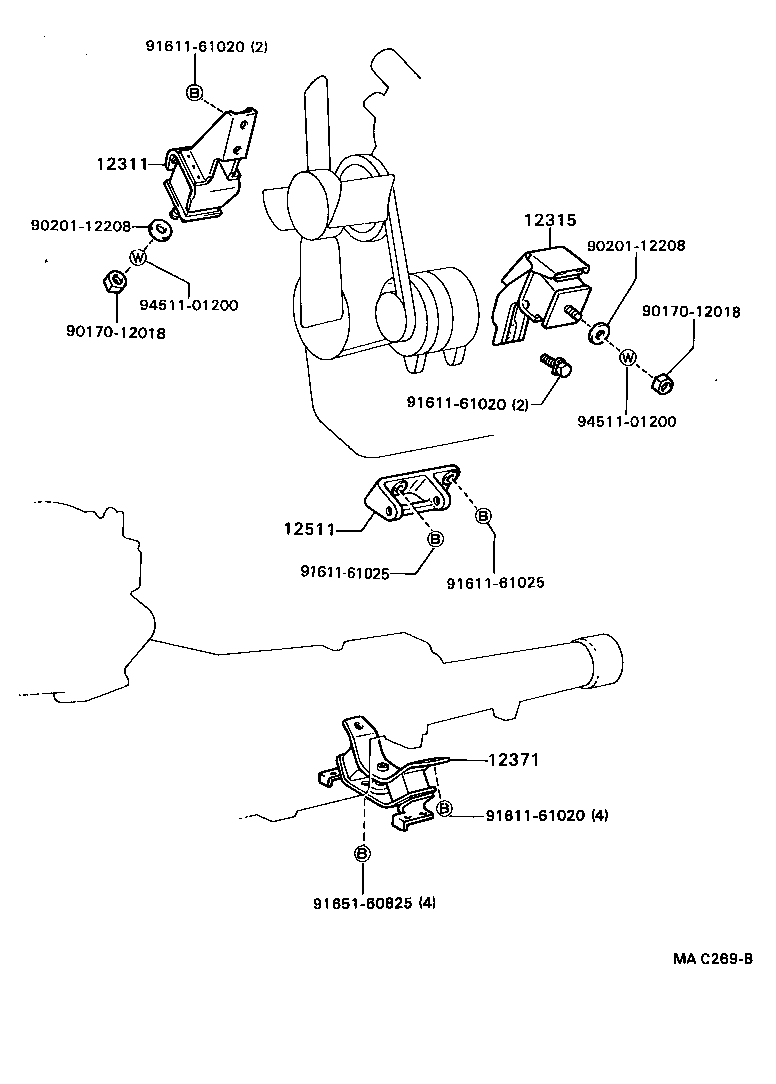 91611-61020 (2)
B
12311
90201-12208
W
94511-01200
90170-12018
12315
90201-12208
90170-12018
W
91611-61020 (2)
94511-01200
12511
B
B
91611-61025
91611-61025
12371
B
91611-61020 (4)
B
91651-60825 (4)
MA C269-B